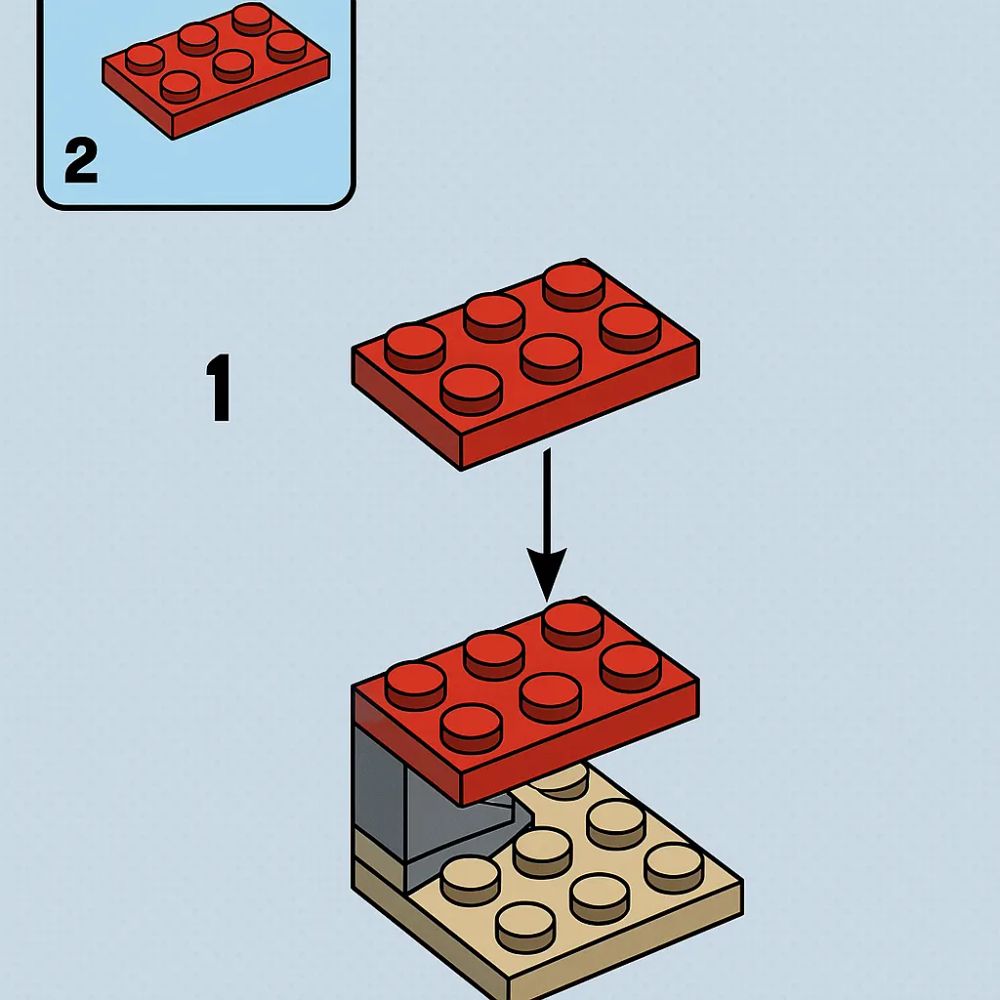 2

1