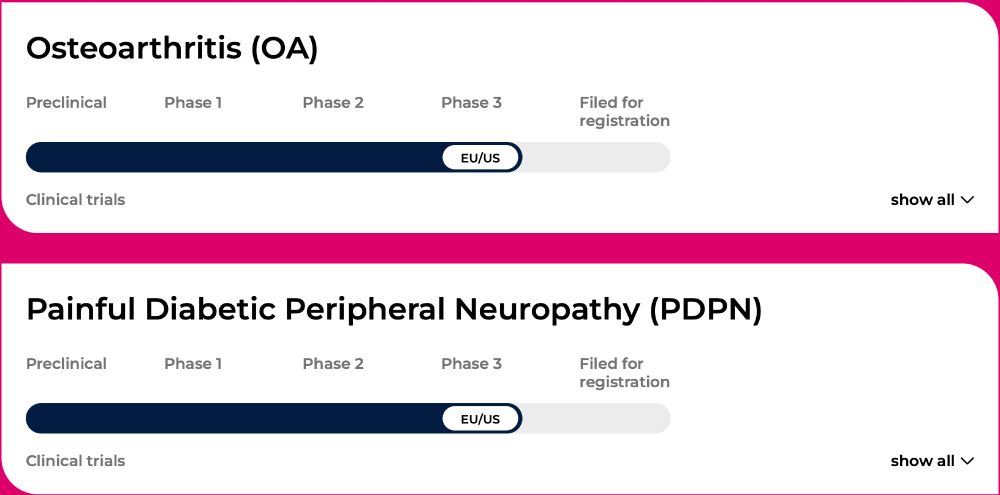 Osteoarthritis (OA)

Preclinical
Phase 1
Phase 2
Phase 3
Filed for registration

EU/US

Clinical trials

show all

Painful Diabetic Peripheral Neuropathy (PDPN)

Preclinical
Phase 1
Phase 2
Phase 3
Filed for registration

EU/US

Clinical trials

show all