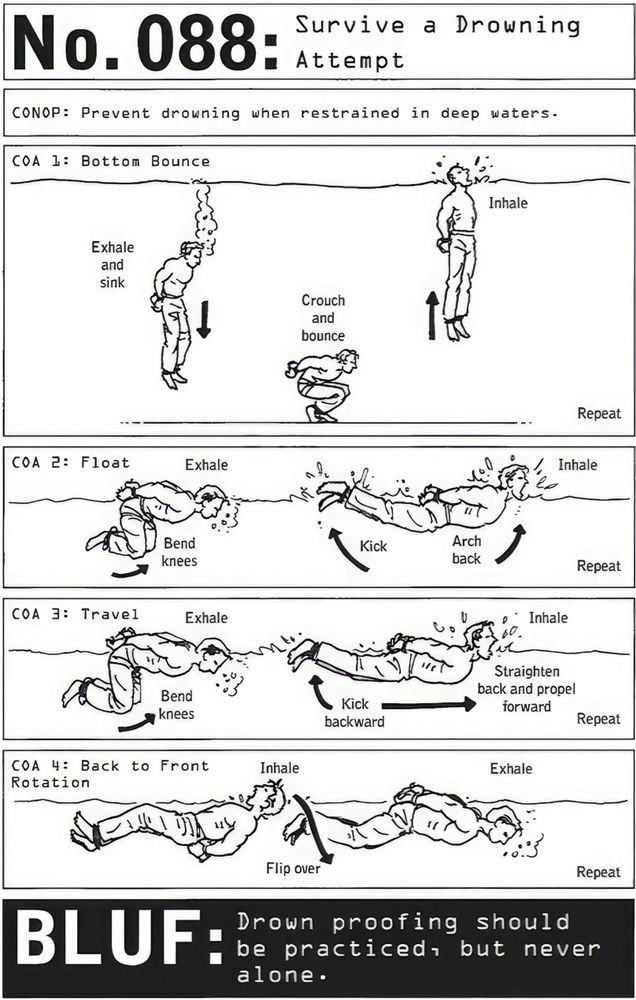 No. 088: Survive a Drowning Attempt

CONOP: Prevent drowning when restrained in deep waters.

COA 1: Bottom Bounce

Exhale and sink

Crouch and bounce

Inhale

Repeat

COA 2: Float

Exhale

Bend knees

Kick

Arch back

Inhale

Repeat

COA 3: Travel

Exhale

Bend knees

Kick backward

Straighten back and propel forward

Inhale

Repeat

COA 4: Back to Front Rotation

Inhale

Flip over

Exhale

Repeat

BLUF: Drown proofing should be practiced, but never alone.