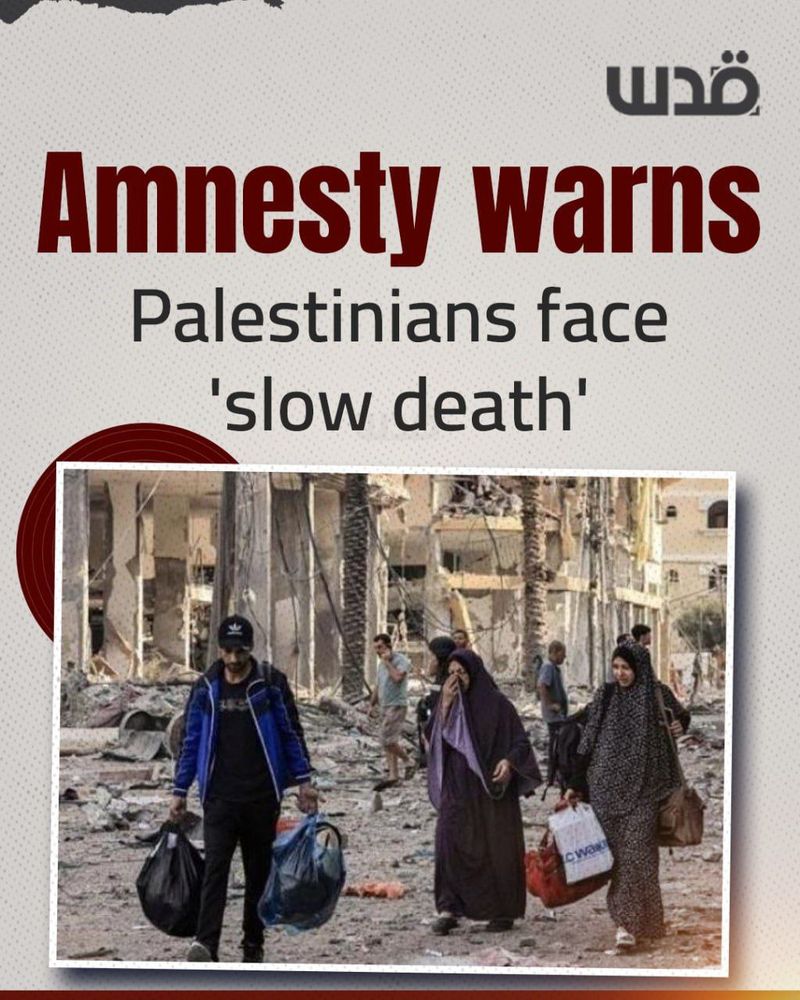 قدس

Amnesty warns

Palestinians face 'slow death'

LC WAIKI