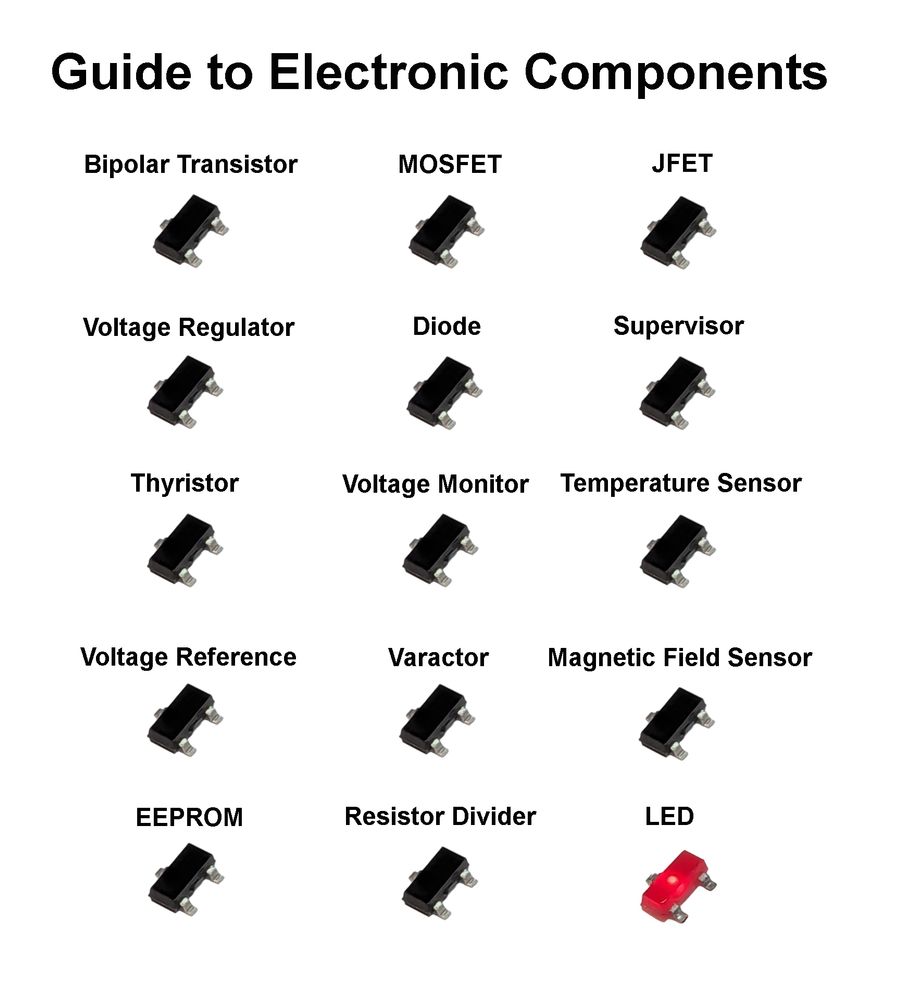 Guide to Electronic Components

Bipolar Transistor

MOSFET

JFET

Voltage Regulator

Diode

Supervisor

Thyristor

Voltage Monitor

Temperature Sensor

Voltage Reference

Varactor

Magnetic Field Sensor

EEPROM

Resistor Divider

LED