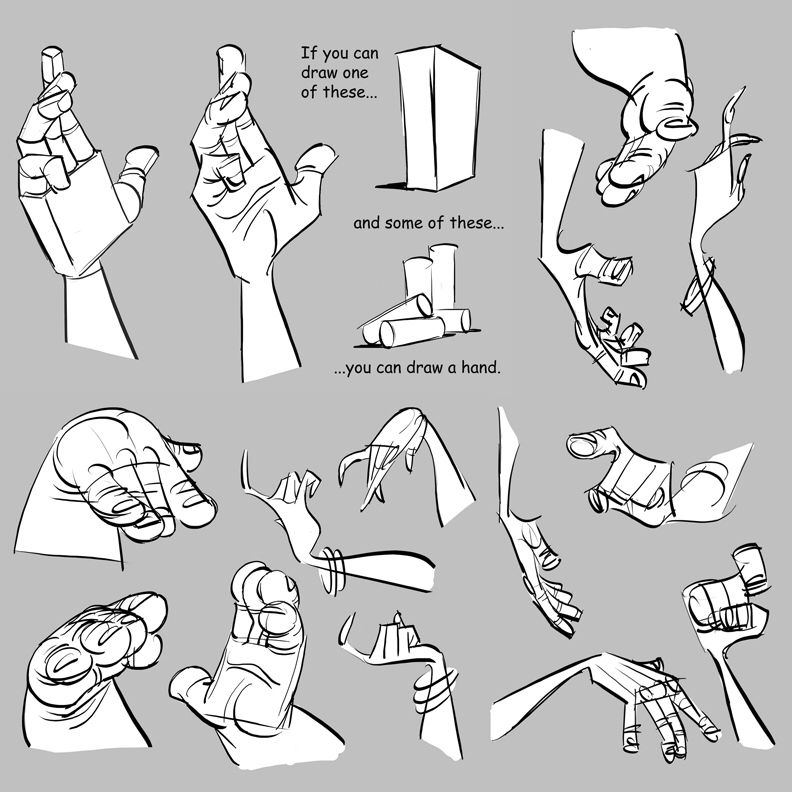 If you can draw one of these...

and some of these...

...you can draw a hand.