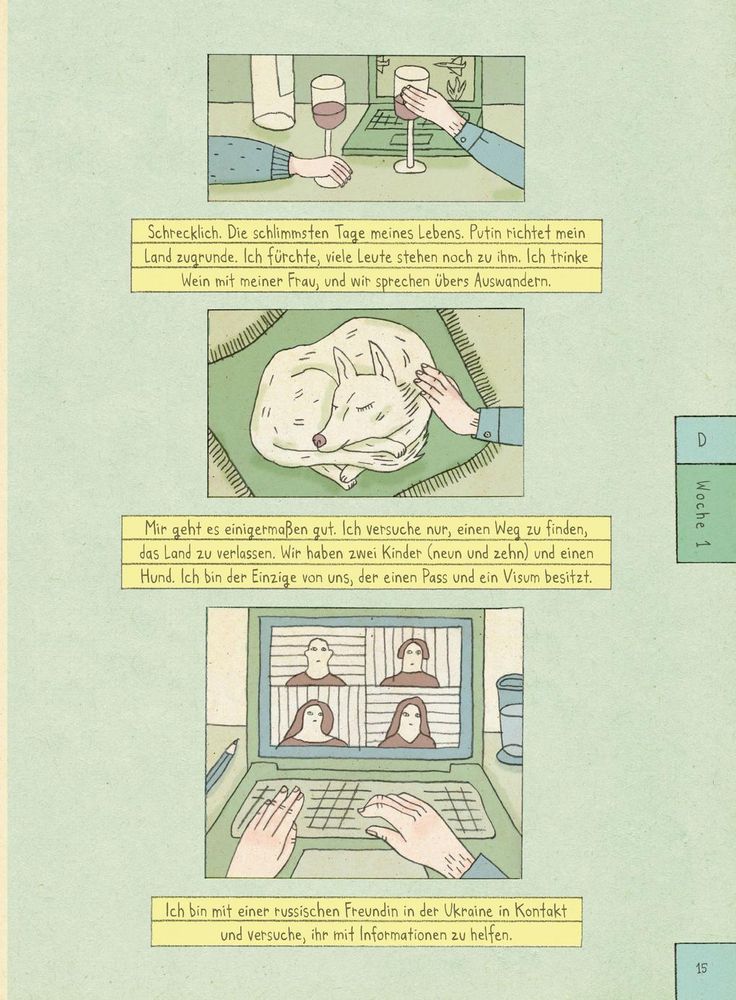 Schrecklich. Die schlimmsten Tage meines Lebens. Putin richtet mein Land zugrunde. Ich fürchte, viele Leute stehen noch zu ihm. Ich trinke Wein mit meiner Frau, und wir sprechen übers Auswandern.

Mir geht es einigermaßen gut. Ich versuche nur, einen Weg zu finden, das Land zu verlassen. Wir haben zwei Kinder (neun und zehn) und einen Hund. Ich bin der Einzige von uns, der einen Pass und ein Visum besitzt.

Ich bin mit einer russischen Freundin in der Ukraine in Kontakt und versuche, ihr mit Informationen zu helfen.

D

Woche 1

15