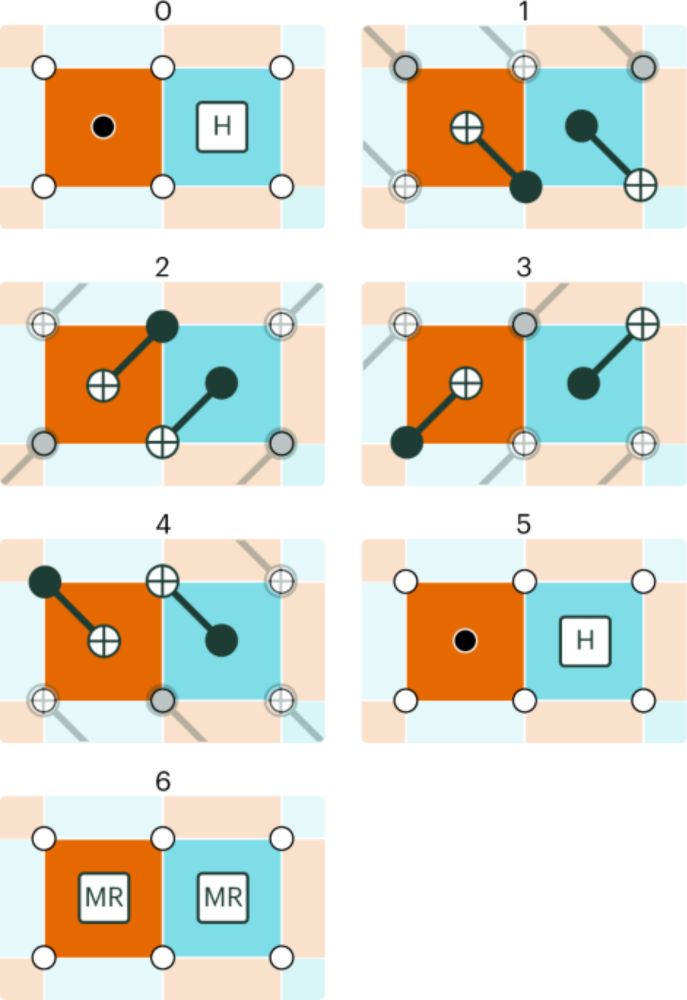 0

H

1

2

3

4

5

H

6

MR

MR