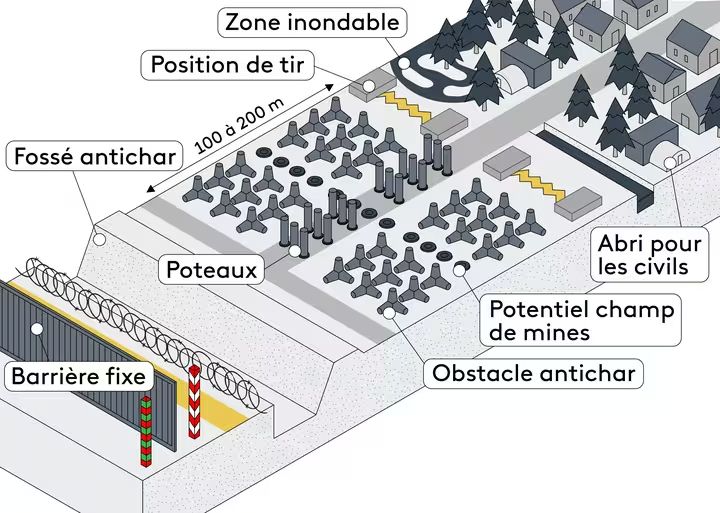 Zone inondable

Position de tir

100 à 200 m

Fossé antichar

Poteaux

Abri pour les civils

Potentiel champ de mines

Obstacle antichar

Barrière fixe