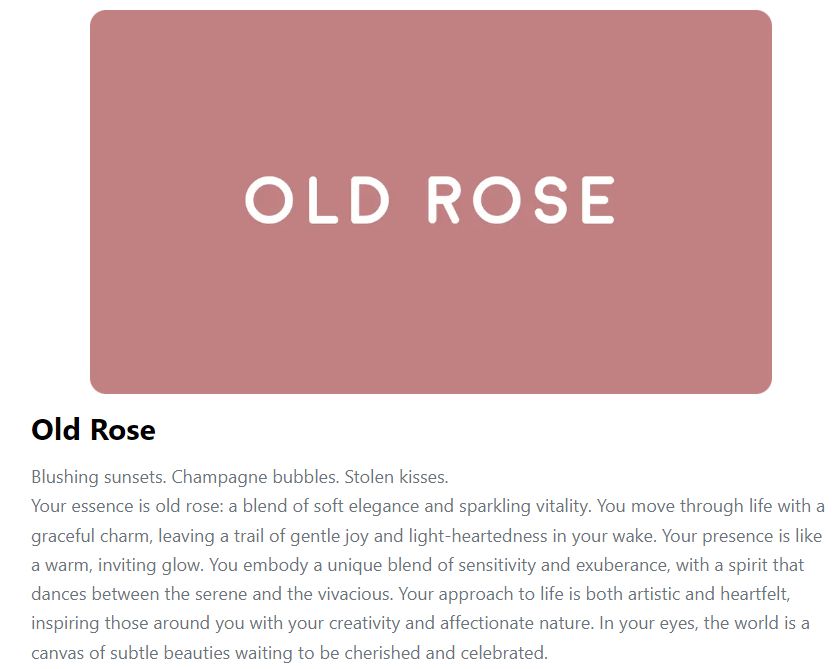 OLD ROSE

Old Rose

Blushing sunsets. Champagne bubbles. Stolen kisses.
Your essence is old rose: a blend of soft elegance and sparkling vitality. You move through life with a graceful charm, leaving a trail of gentle joy and light-heartedness in your wake. Your presence is like a warm, inviting glow. You embody a unique blend of sensitivity and exuberance, with a spirit that dances between the serene and the vivacious. Your approach to life is both artistic and heartfelt, inspiring those around you with your creativity and affectionate nature. In your eyes, the world is a canvas of subtle beauties waiting to be cherished and celebrated.