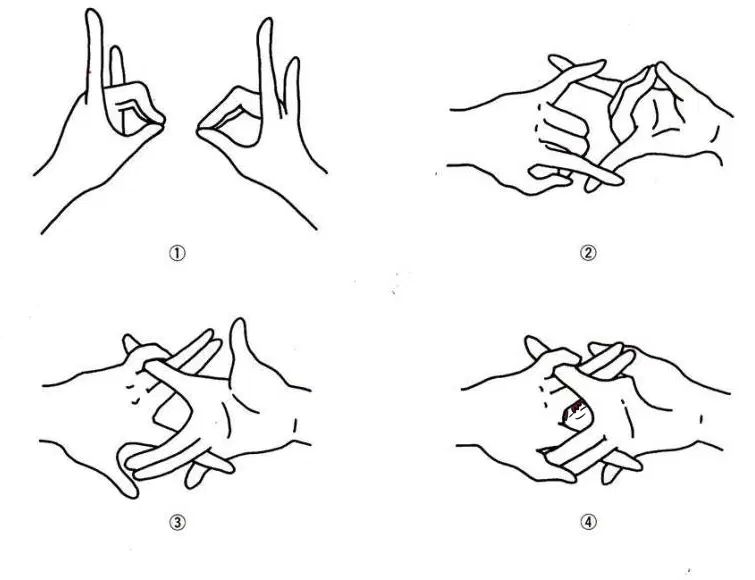 ①

②

③

④