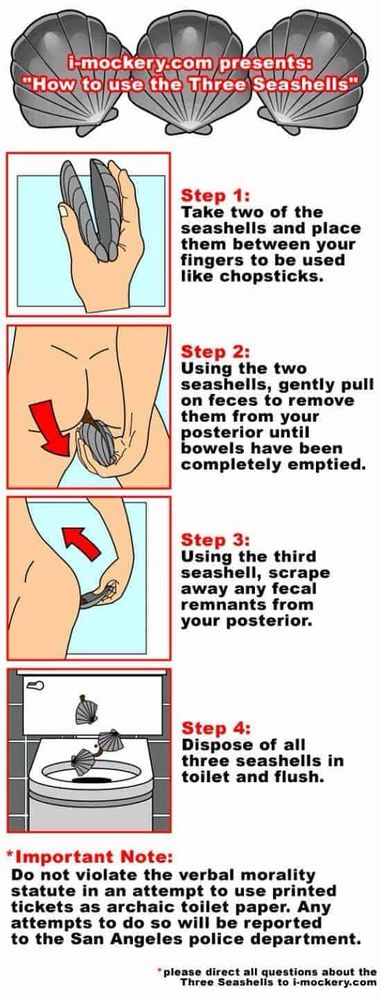 i-mockery.com presents:
"How to use the Three Seashells"

Step 1:
Take two of the seashells and place them between your fingers to be used like chopsticks.

Step 2:
Using the two seashells, gently pull on feces to remove them from your posterior until bowels have been completely emptied.

Step 3:
Using the third seashell, scrape away any fecal remnants from your posterior.

Step 4:
Dispose of all three seashells in toilet and flush.

*Important Note:
Do not violate the verbal morality statute in an attempt to use printed tickets as archaic toilet paper. Any attempts to do so will be reported to the San Angeles police department.

*please direct all questions about the Three Seashells to i-mockery.com