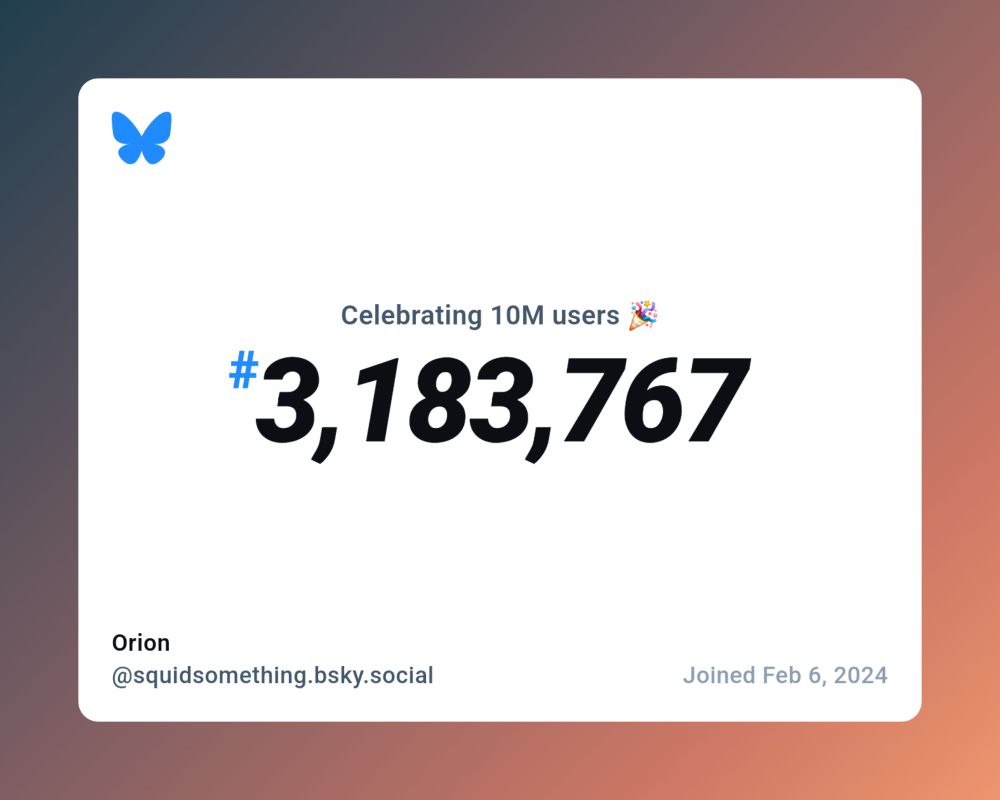 Celebrating 10M users 🎉

#3,183,767

Orion
@squidsomething.bsky.social

Joined Feb 6, 2024