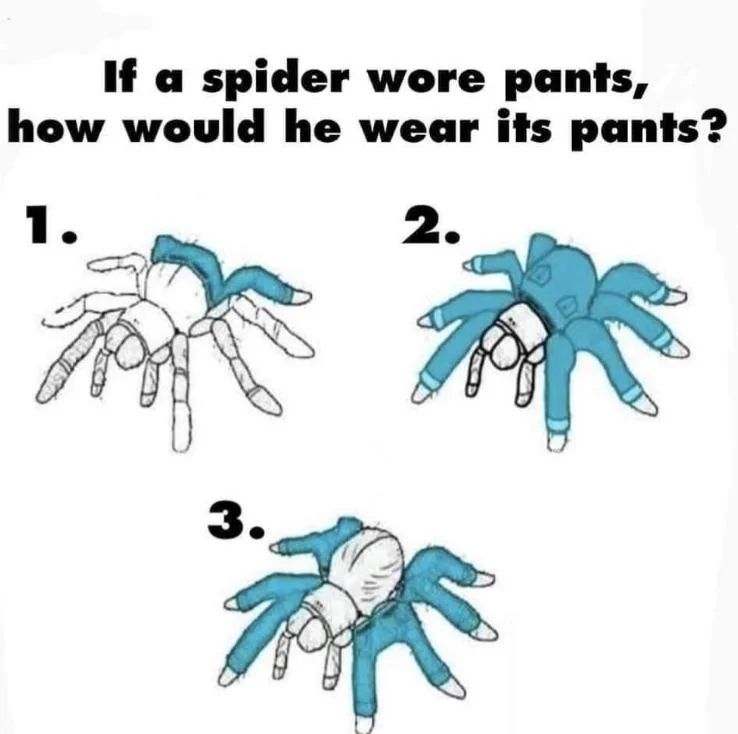 If a spider wore pants, how would he wear its pants?

1.

2.

3.