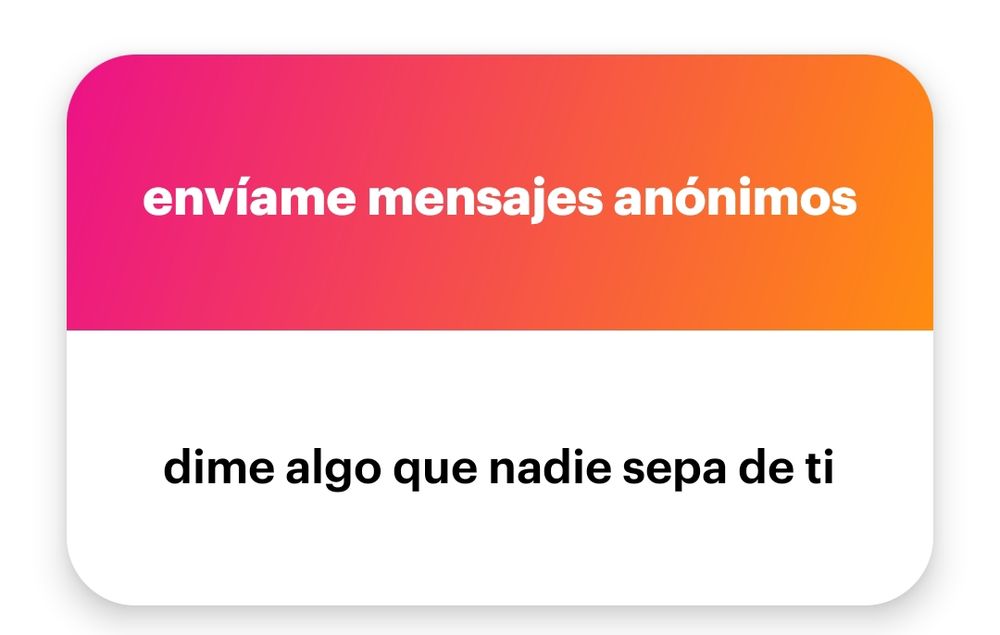 envíame mensajes anónimos

dime algo que nadie sepa de ti