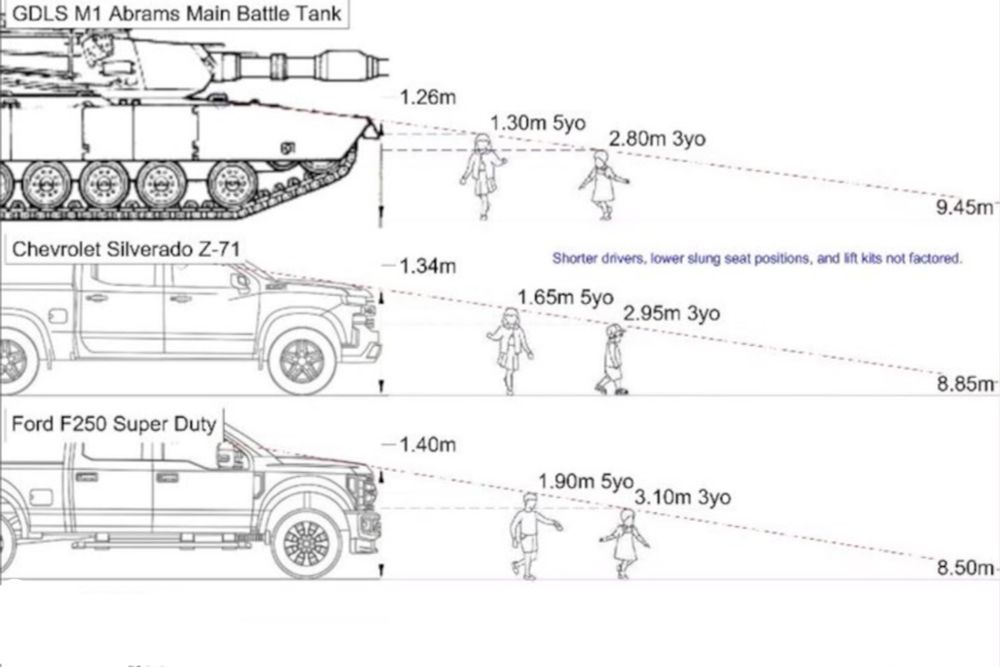 GDLS M1 Abrams Main Battle Tank

1.26m

1.30m 5yo

2.80m 3yo

9.45m

Chevrolet Silverado Z-71

1.34m

Shorter drivers, lower slung seat positions, and lift kits not factored.

1.65m 5yo

2.95m 3yo

8.85m

Ford F250 Super Duty

1.40m

1.90m 5yo

3.10m 3yo

8.50m