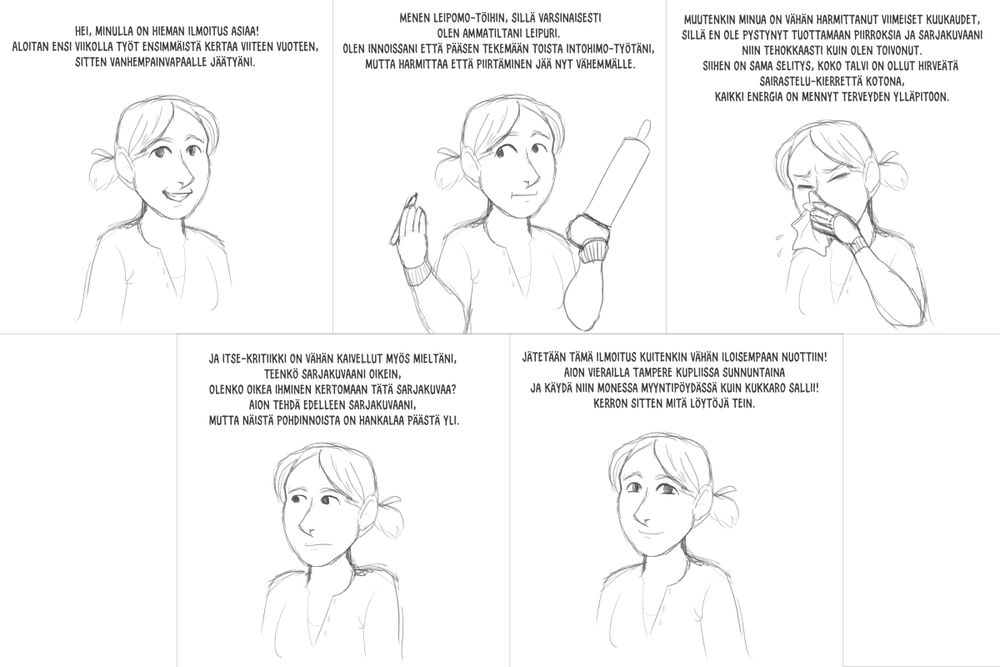 HEI, MINULLA ON HIEMAN ILMOITUS ASIAA!
ALOITAN ENSI VIIKOLLA TYÖT ENSIMMÄISTÄ KERTAA VIITEEN VUOTEEN,
SITTEN VANHEMPAINVAPAALLE JÄÄTYÄNI.

MENEN LEIPOMO-TÖIHIN, SILLÄ VARSINAISESTI
OLEN AMMATILTANI LEIPURI.
OLEN INNOISSANI ETTÄ PÄÄSEN TEKEMÄÄN TOISTA INTOHIMO-TYÖTÄNI,
MUTTA HARMITTAA ETTÄ PIIRTÄMINEN JÄÄ NYT VÄHEMMÄLLE.

MUUTENKIN MINUA ON VÄHÄN HARMITTANUT VIIMEISET KUUKAUDET,
SILLÄ EN OLE PYSTYNYT TUOTTAMAAN PIIRROKSIA JA SARJAKUVAANI
NIIN TEHOKKAASTI KUIN OLEN TOIVONUT.
SIIHEN ON SAMA SELITYS, KOKO TALVI ON OLLUT HIRVEÄTÄ
SAIRASTELU-KIERRETTÄ KOTONA,
KAIKKI ENERGIA ON MENNYT TERVEYDEN YLLÄPITOON.

JA ITSE-KRITIIKKI ON VÄHÄN KAIVELLUT MYÖS MIELTÄNI,
TEENKÖ SARJAKUVAANI OIKEIN,
OLENKO OIKEA IHMINEN KERTOMAAN TÄTÄ SARJAKUVAA?
AION TEHDÄ EDELLEEN SARJAKUVAANI,
MUTTA NÄISTÄ POHDINNOISTA ON HANKALAA PÄÄSTÄ YLI.

JÄTETÄÄN TÄMÄ ILMOITUS KUITENKIN VÄHÄN ILOISEMPAAN NUOTTIIN!
AION VIERAILLA TAMPERE KUPLIISSA SUNNUNTAINA
JA KÄYDÄ NIIN MONESSA MYYNTIPÖYDÄSSÄ KUIN KUKKARO SALLII!
KERRON SITTEN MITÄ LÖYTÖJÄ TEIN.