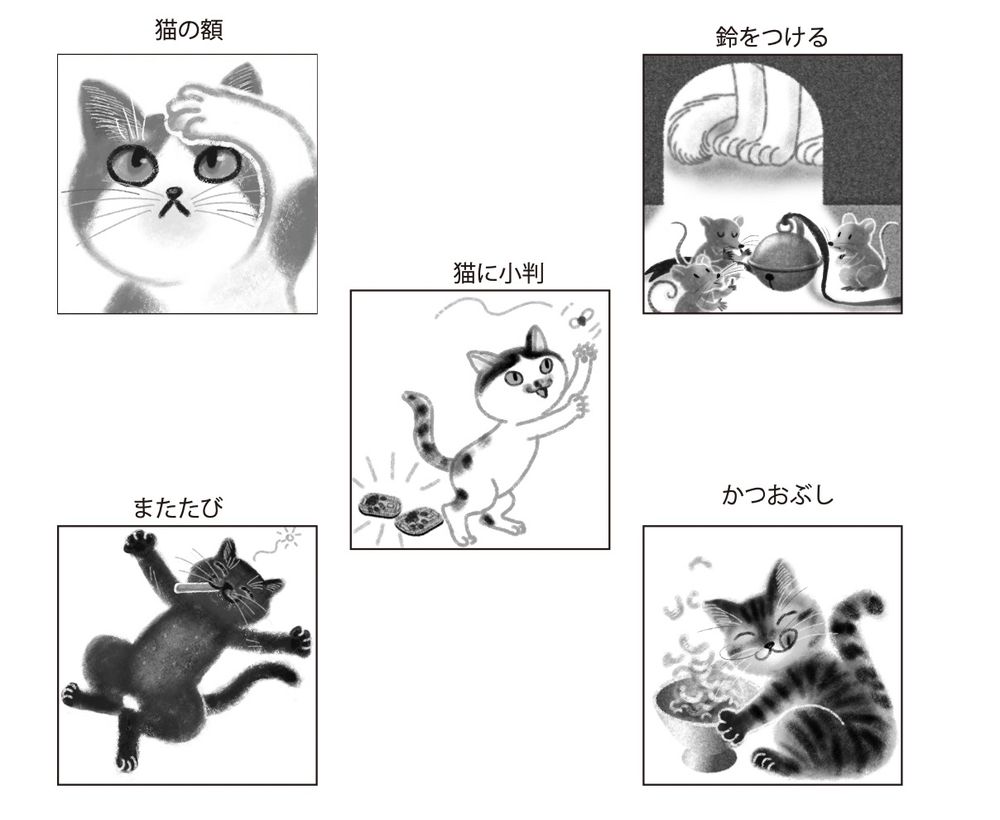 猫の額

鈴をつける

猫に小判

またたび

かつおぶし