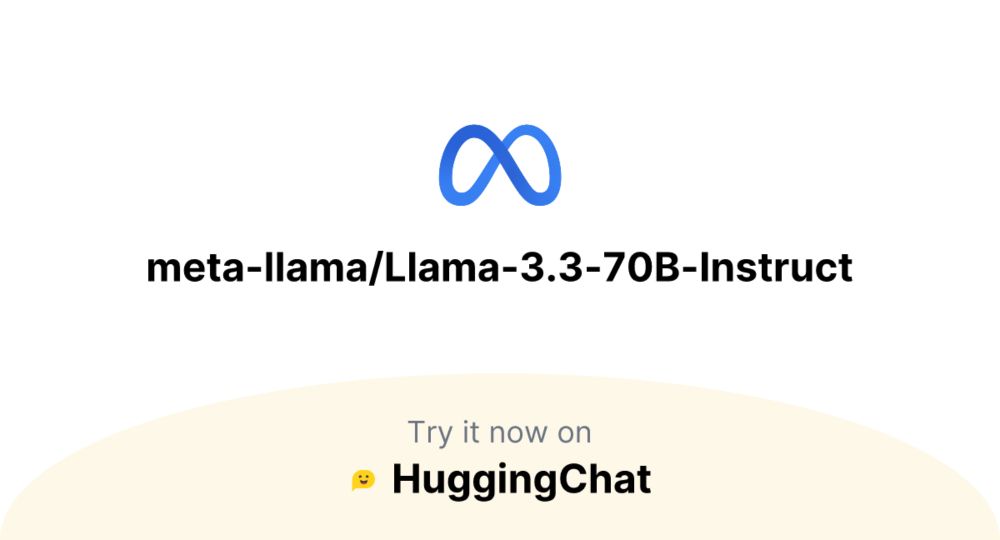 meta-llama/Llama-3.3-70B-Instruct

Try it now on

HuggingChat