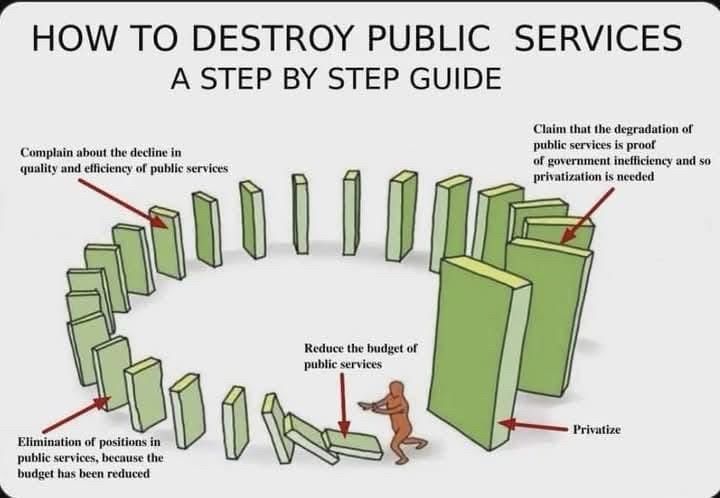 HOW TO DESTROY PUBLIC SERVICES
A STEP BY STEP GUIDE

Complain about the decline in quality and efficiency of public services

Claim that the degradation of public services is proof of government inefficiency and so privatization is needed

Reduce the budget of public services

Elimination of positions in public services, because the budget has been reduced

Privatize