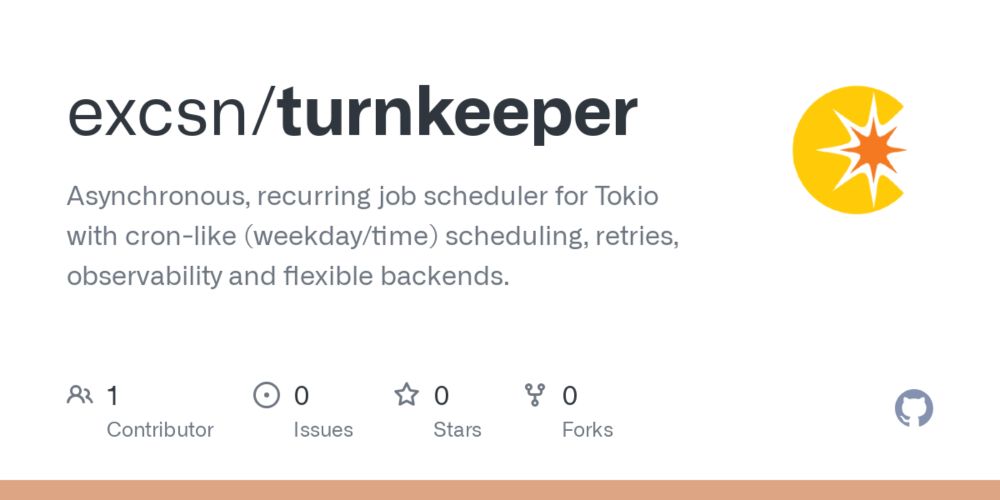 excsn/turnkeeper

Asynchronous, recurring job scheduler for Tokio with cron-like (weekday/time) scheduling, retries, observability and flexible backends.

1
Contributor

0
Issues

0
Stars

0
Forks