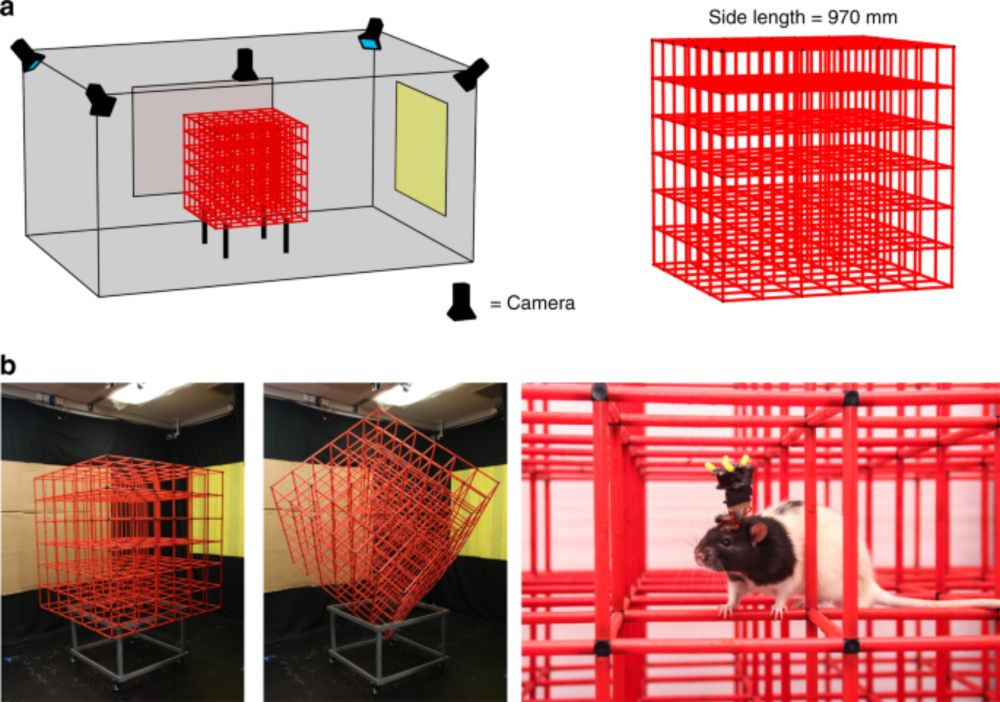 a

Side length = 970 mm

= Camera

b