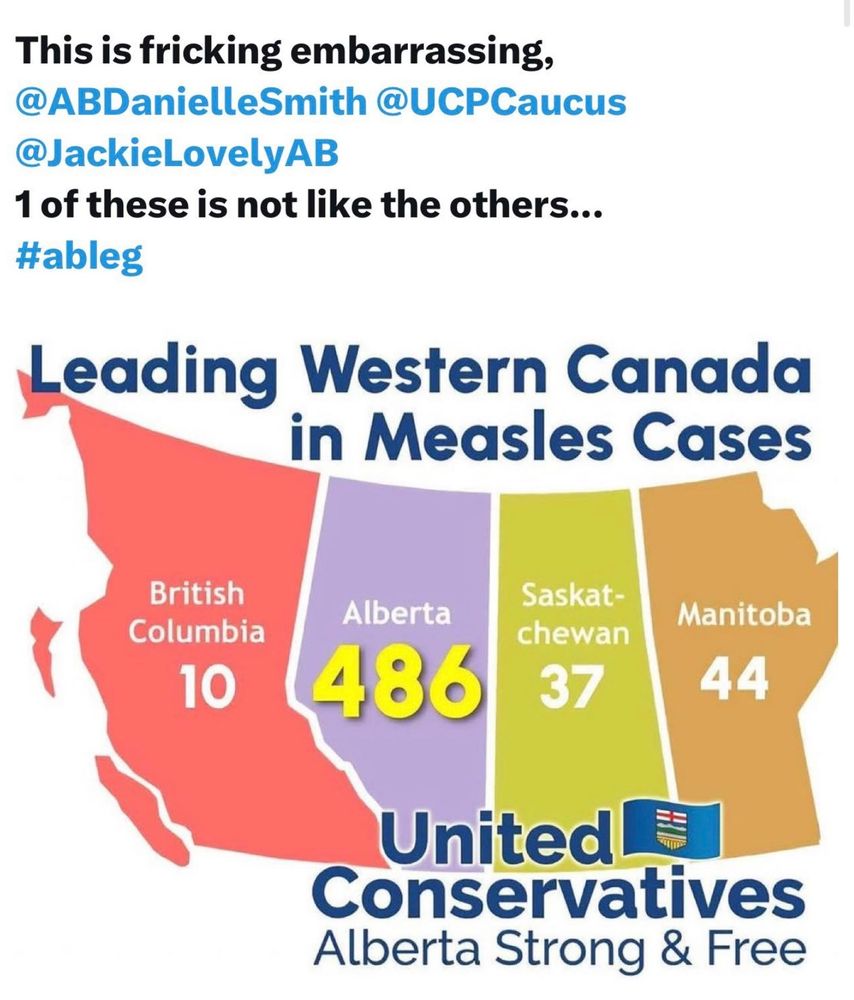 This is fricking embarrassing, @ABDanielleSmith @UCPCaucus @JackieLovelyAB
1 of these is not like the others...
#ableg

Leading Western Canada in Measles Cases

British Columbia
10

Alberta
486

Saskatchewan
37

Manitoba
44

United Conservatives
Alberta Strong & Free