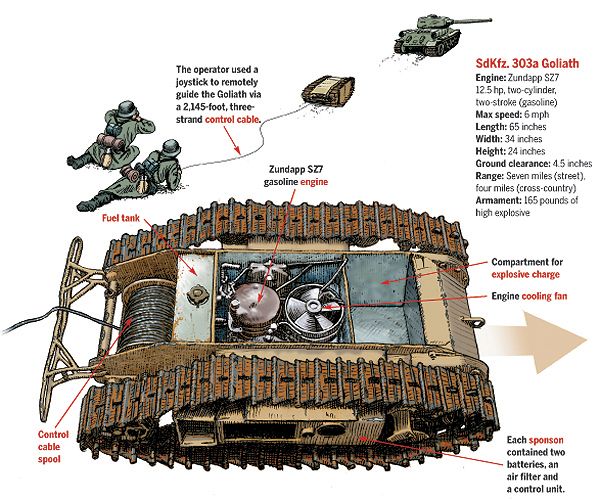 The operator used a joystick to remotely guide the Goliath via a 2,145-foot, three-strand control cable.

SdKfz. 303a Goliath
Engine: Zundapp SZ7 12.5 hp, two-cylinder, two-stroke (gasoline)
Max speed: 6 mph
Length: 65 inches
Width: 34 inches
Height: 24 inches
Ground clearance: 4.5 inches
Range: Seven miles (street), four miles (cross-country)
Armament: 165 pounds of high explosive

Zundapp SZ7 gasoline engine

Fuel tank

Compartment for explosive charge

Engine cooling fan

Control cable spool

Each sponson contained two batteries, an air filter and a control unit.