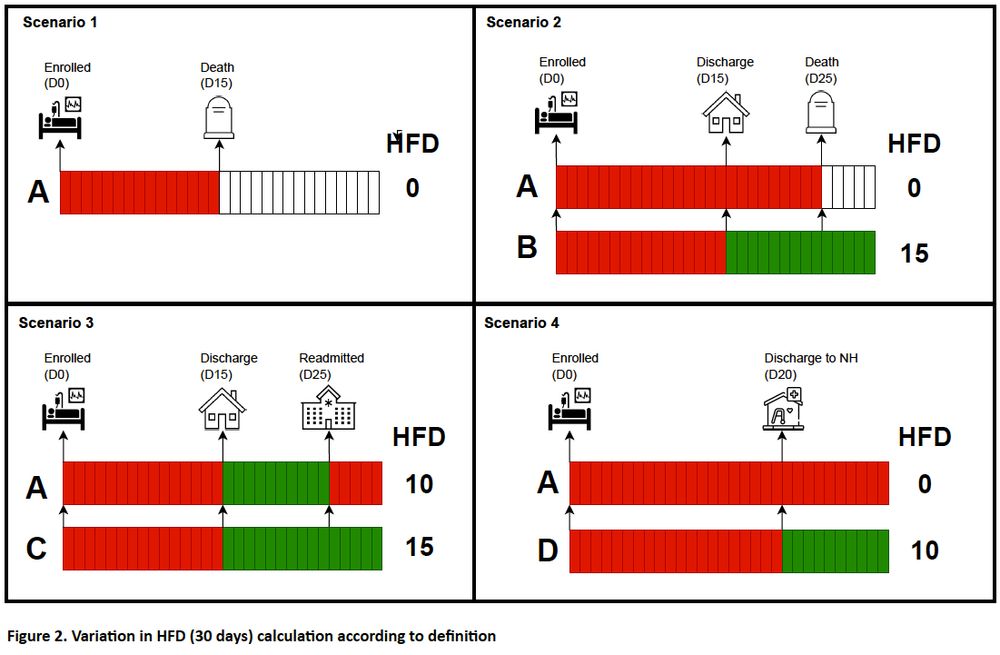 Scenario 1

Enrolled (D0)

Death (D15)

HFD

A

0

Scenario 2

Enrolled (D0)

Discharge (D15)

Death (D25)

HFD

A

0

B

15

Scenario 3

Enrolled (D0)

Discharge (D15)

Readmitted (D25)

HFD

A

10

C

15

Scenario 4

Enrolled (D0)

Discharge to NH (D20)

HFD

A

0

D

10

Figure 2. Variation in HFD (30 days) calculation according to definition