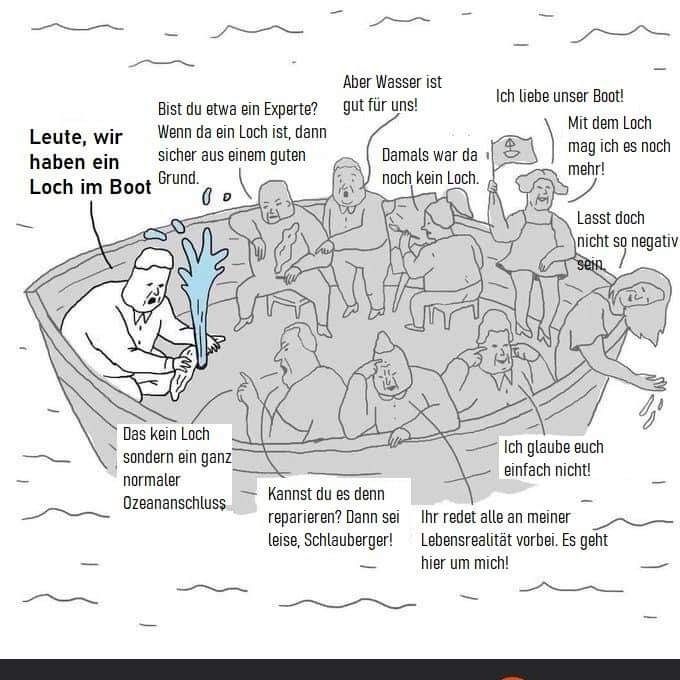 Leute, wir haben ein Loch im Boot

Bist du etwa ein Experte? Wenn da ein Loch ist, dann sicher aus einem guten Grund.

Aber Wasser ist gut für uns!

Damals war da noch kein Loch.

Ich liebe unser Boot!

Mit dem Loch mag ich es noch mehr!

Lasst doch nicht so negativ sein.

Das kein Loch sondern ein ganz normaler Ozeananschluss

Kannst du es denn reparieren? Dann sei leise, Schlauberger!

Ihr redet alle an meiner Lebensrealität vorbei. Es geht hier um mich!

Ich glaube euch einfach nicht!