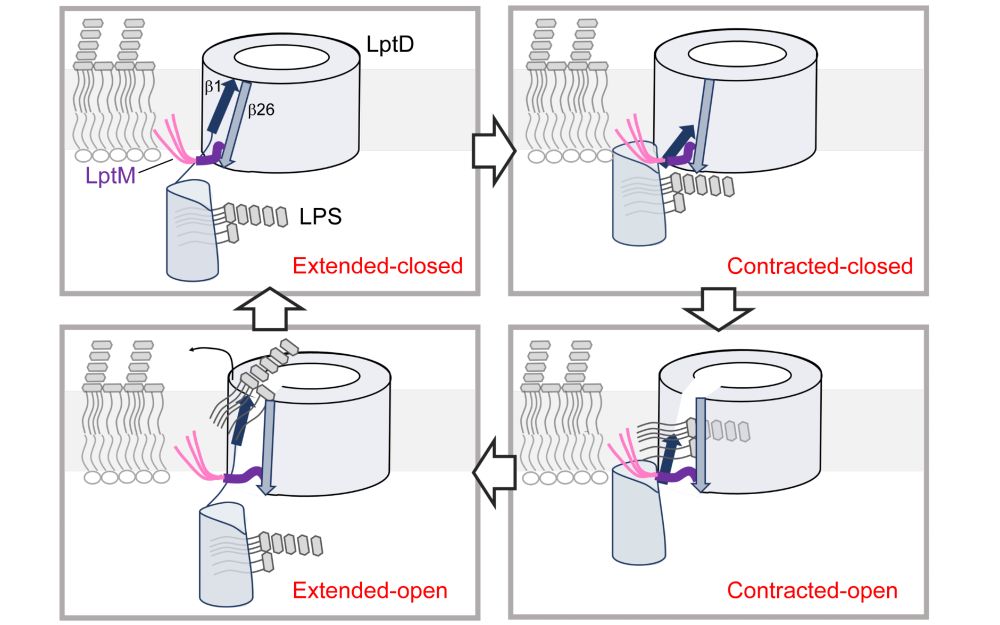 LptD
β1
β26
LptM
LPS
Extended-closed

Contracted-closed

Extended-open

Contracted-open