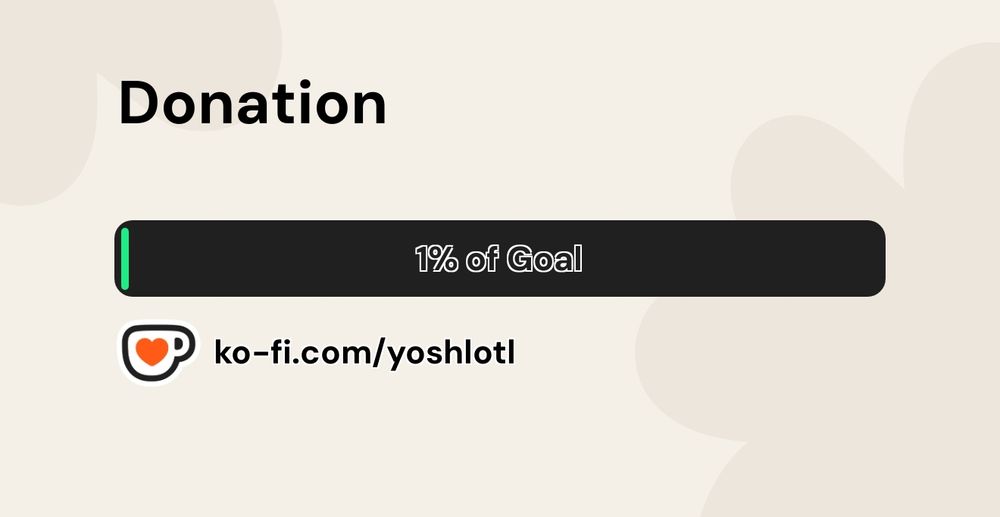 Donation

1% of Goal

ko-fi.com/yoshlotl