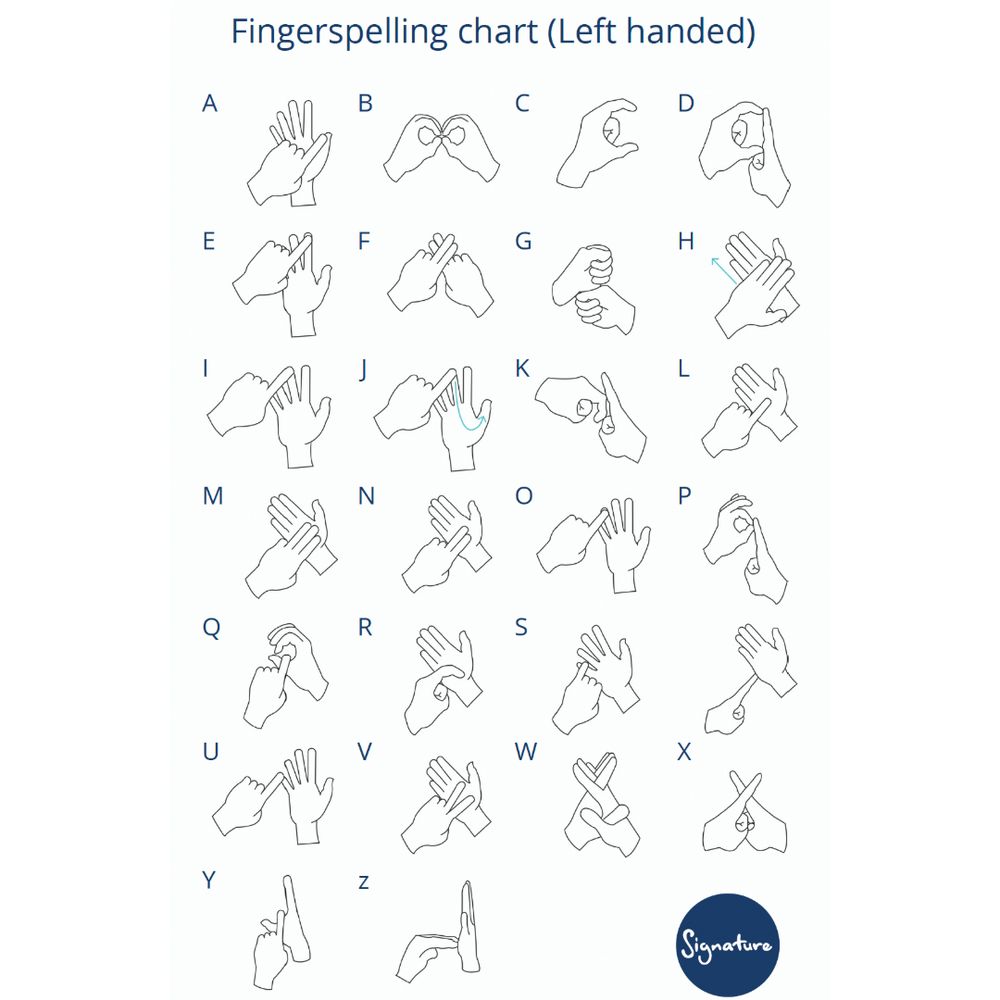 Fingerspelling chart (Left handed)

A B C D

E F G H

I J K L

M N O P

Q R S

U V W X

Y z

Signature