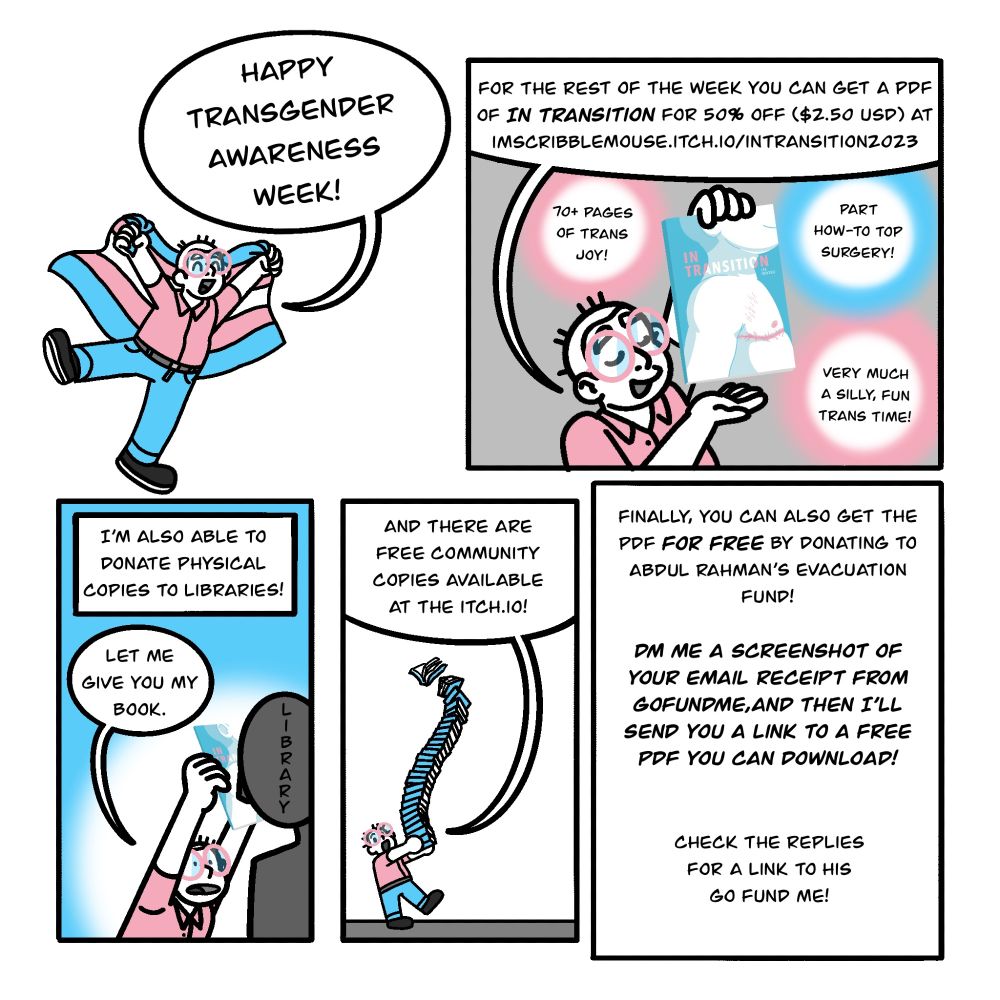 HAPPY TRANSGENDER AWARENESS WEEK!

FOR THE REST OF THE WEEK YOU CAN GET A PDF OF IN TRANSITION FOR 50% OFF ($2.50 USD) AT IMSCRIBBLEMOUSE.ITCH.IO/INTRANSITION2023

70+ PAGES OF TRANS JOY!

IN TRANSITION

PART HOW-TO TOP SURGERY!

VERY MUCH A SILLY, FUN TRANS TIME!

I'M ALSO ABLE TO DONATE PHYSICAL COPIES TO LIBRARIES!

LET ME GIVE YOU MY BOOK.

LIBRARY

AND THERE ARE FREE COMMUNITY COPIES AVAILABLE AT THE ITCH.IO!

FINALLY, YOU CAN ALSO GET THE PDF FOR FREE BY DONATING TO ABDUL RAHMAN'S EVACUATION FUND!

DM ME A SCREENSHOT OF YOUR EMAIL RECEIPT FROM GOFUNDME,AND THEN I'LL SEND YOU A LINK TO A FREE PDF YOU CAN DOWNLOAD!

CHECK THE REPLIES FOR A LINK TO HIS GO FUND ME!