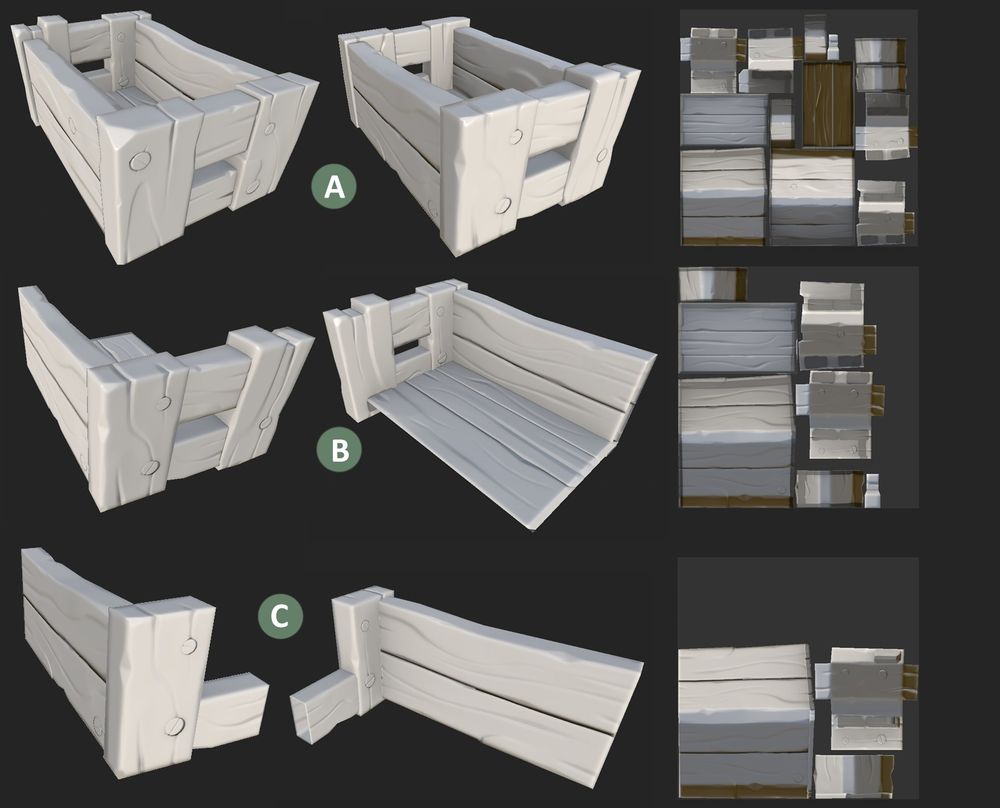 A

B

C