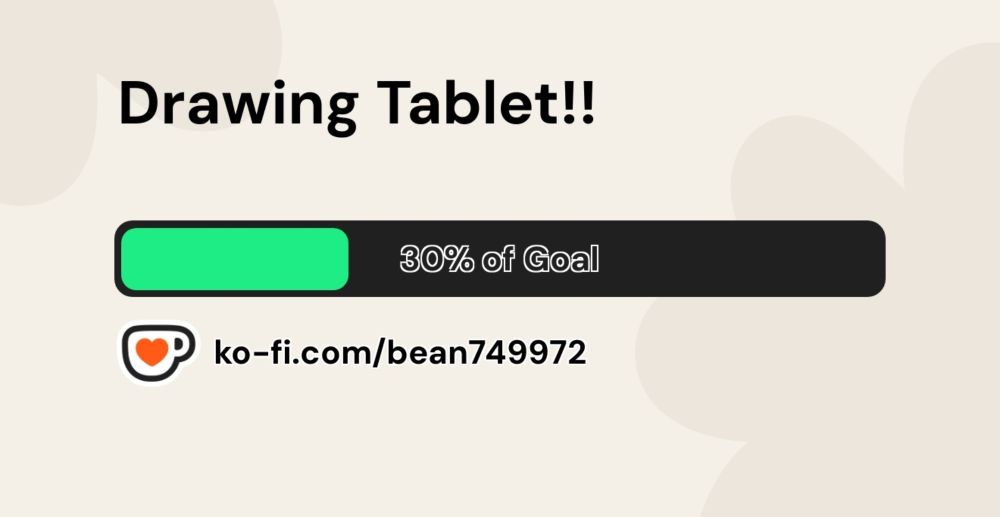 Drawing Tablet!!

30% of Goal

ko-fi.com/bean749972