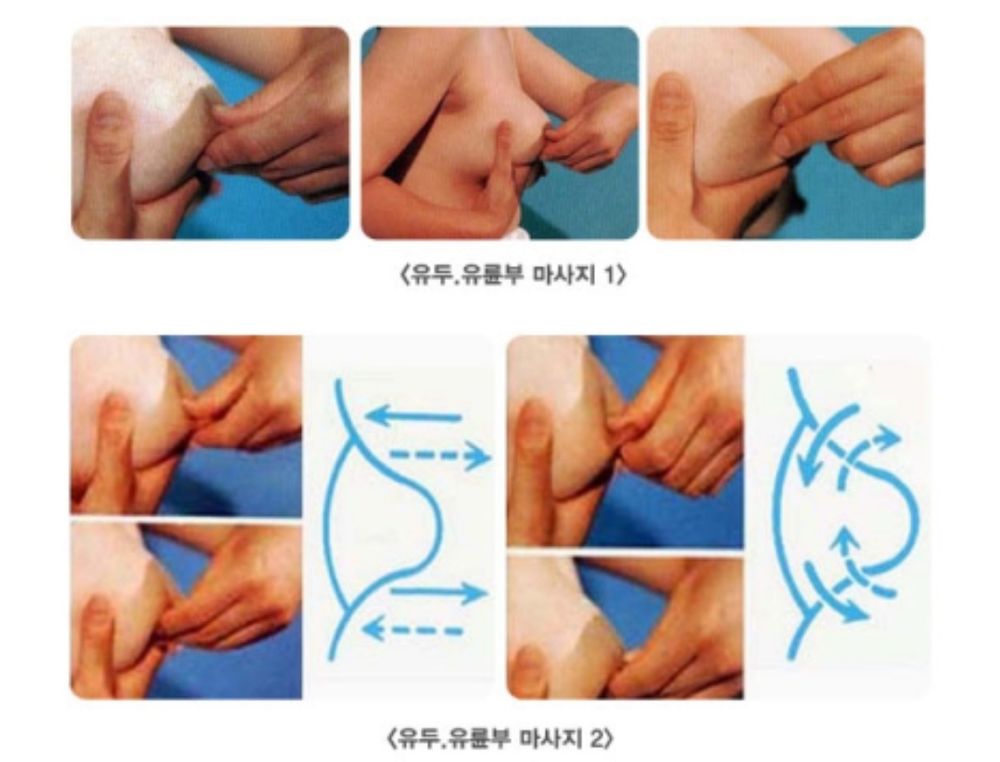 〈유두.유륜부 마사지 1〉

〈유두.유륜부 마사지 2〉