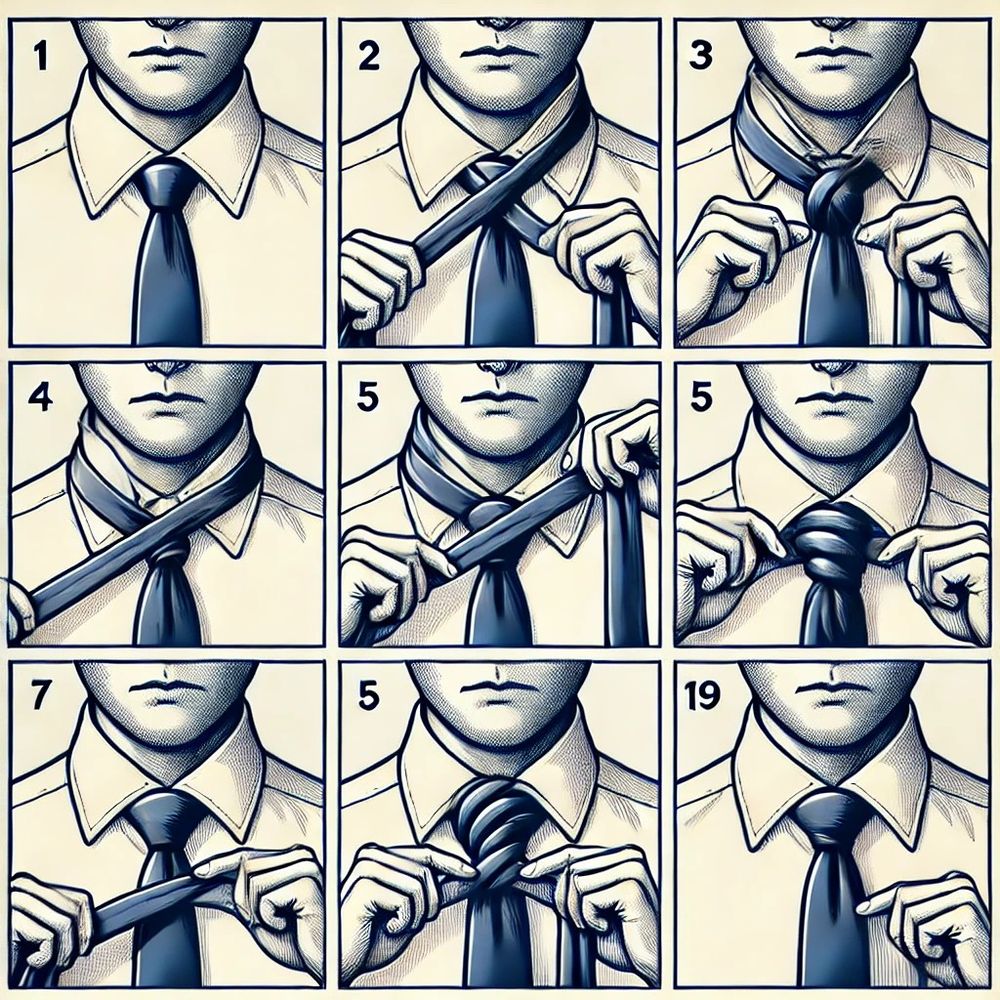 1

2

3

4

5

5

7

5

19