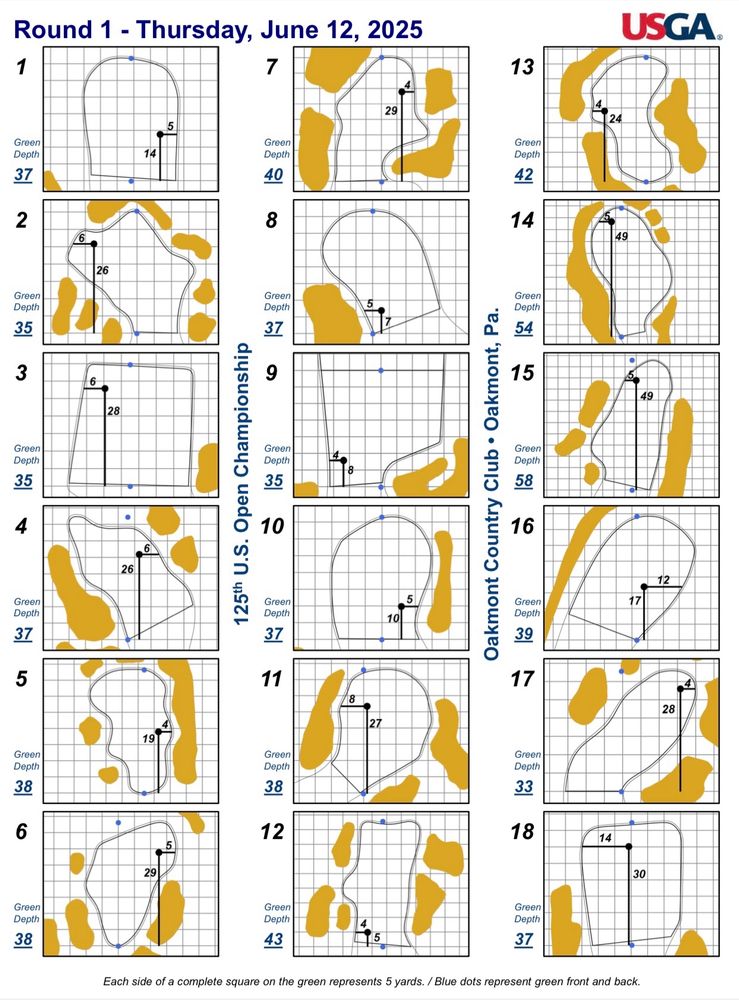 Round 1 - Thursday, June 12, 2025

USGA

1
5
14
Green Depth
37

2
6
26
Green Depth
35

3
6
28
Green Depth
35

4
6
26
Green Depth
37

5
4
19
Green Depth
38

6
5
29
Green Depth
38

125th U.S. Open Championship

7
4
29
Green Depth
40

8
5
7
Green Depth
37

9
4
8
Green Depth
35

10
5
10
Green Depth
37

11
8
27
Green Depth
38

12
4
5
Green Depth
43

Oakmont Country Club • Oakmont, Pa.

13
4
24
Green Depth
42

14
5
49
Green Depth
54

15
5
49
Green Depth
58

16
12
17
Green Depth
39

17
4
28
Green Depth
33

18
14
30
Green Depth
37

Each side of a complete square on the green represents 5 yards. / Blue dots represent green front and back.