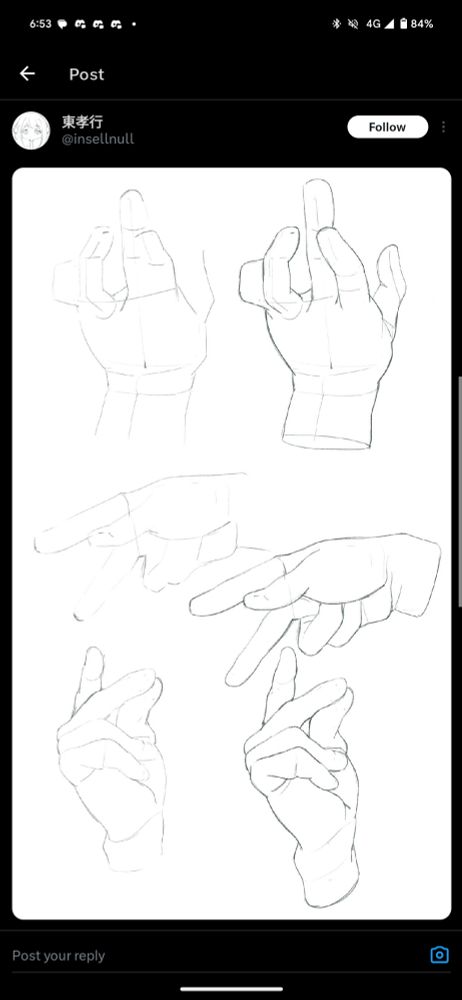 6:53

4G 84%

Post

東孝行
@insellnull

Follow

Post your reply