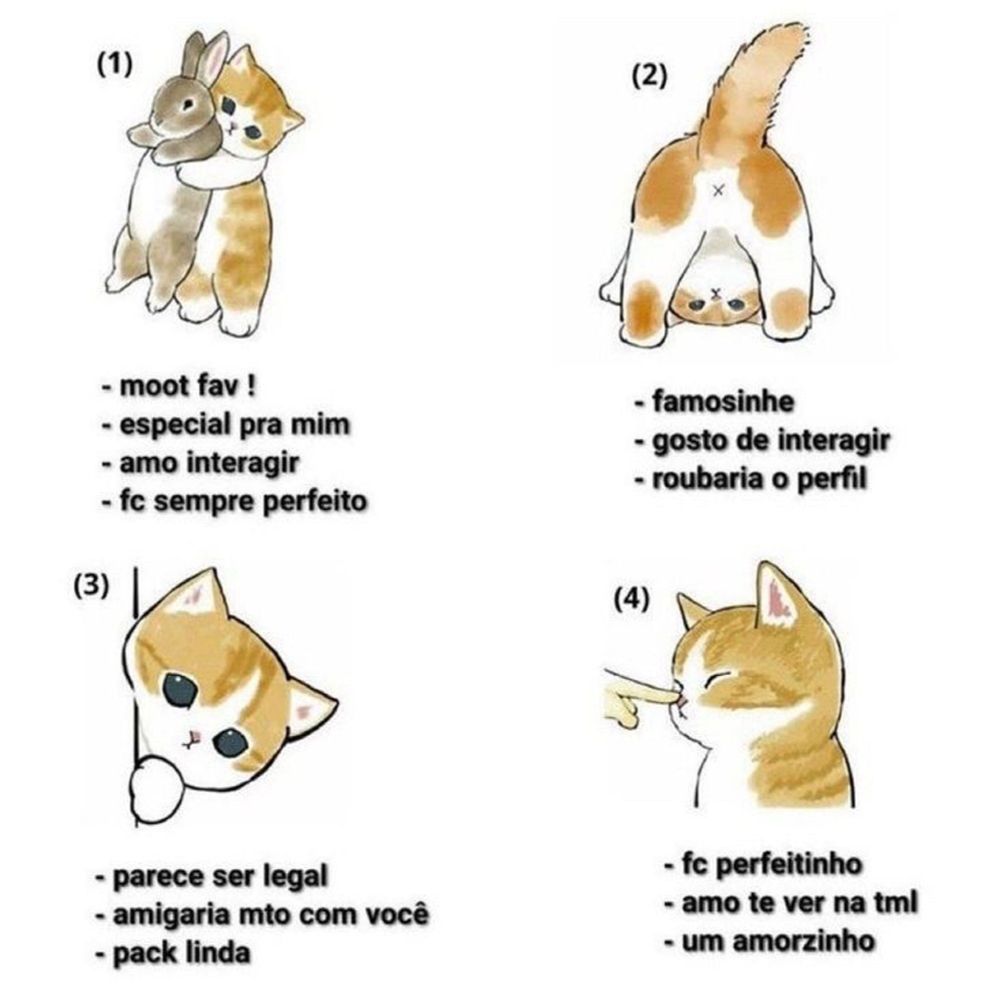 (1)

- moot fav !
- especial pra mim
- amo interagir
- fc sempre perfeito

(2)

- famosinhe
- gosto de interagir
- roubaria o perfil

(3)

- parece ser legal
- amigaria mto com você
- pack linda

(4)

- fc perfeitinho
- amo te ver na tml
- um amorzinho