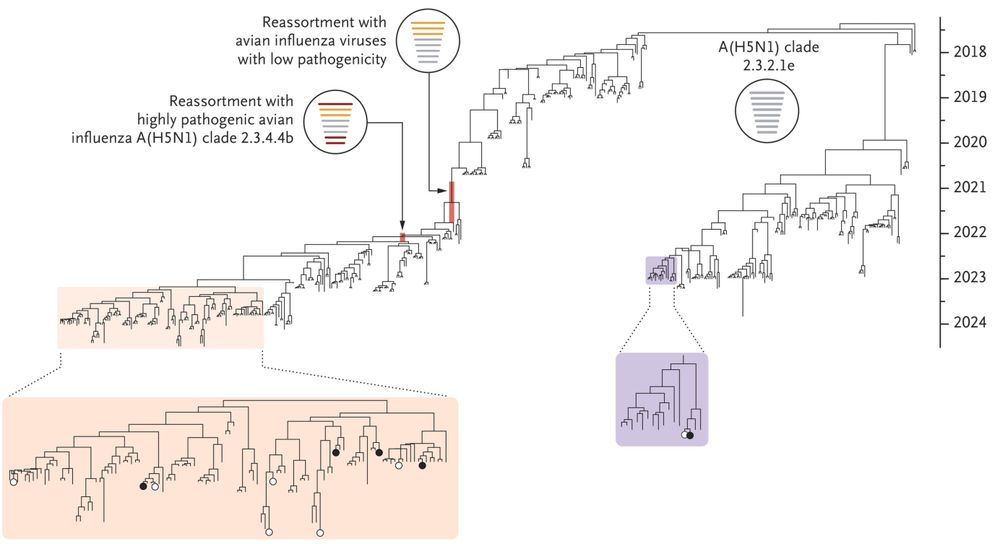 Reassortment with avian influenza viruses with low pathogenicity

Reassortment with highly pathogenic avian influenza A(H5N1) clade 2.3.4.4b

A(H5N1) clade 2.3.2.1e

2018
2019
2020
2021
2022
2023
2024