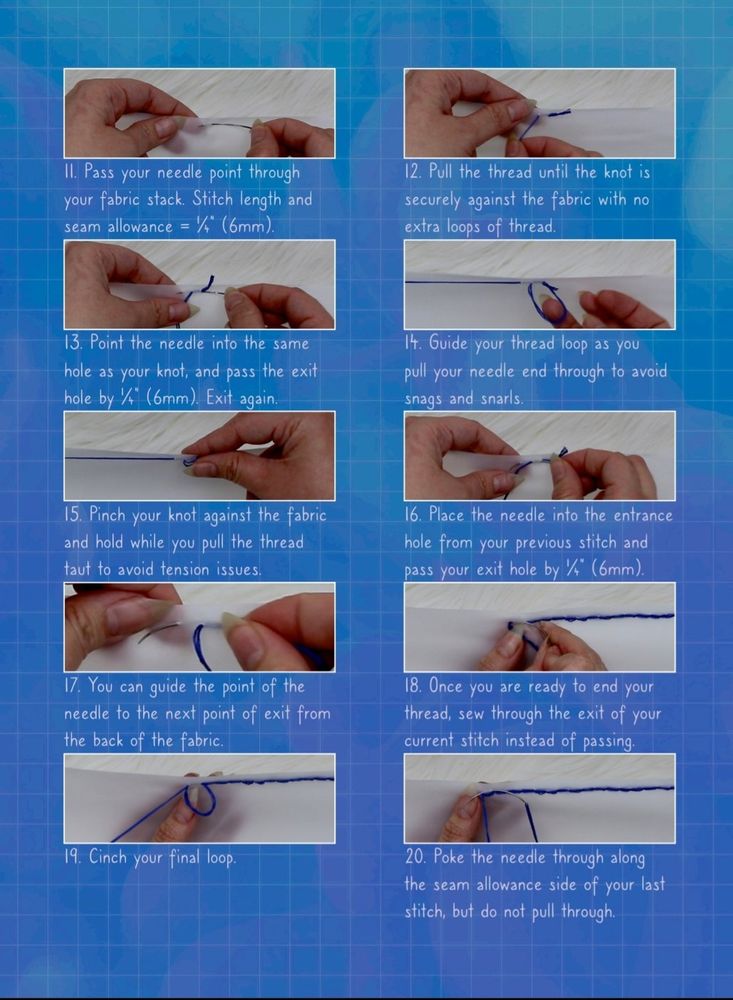 11. Pass your needle point through your fabric stack. Stitch length and seam allowance = ¼" (6mm).

12. Pull the thread until the knot is securely against the fabric with no extra loops of thread.

13. Point the needle into the same hole as your knot, and pass the exit hole by ¼" (6mm). Exit again.

14. Guide your thread loop as you pull your needle end through to avoid snags and snarls.

15. Pinch your knot against the fabric and hold while you pull the thread taut to avoid tension issues.

16. Place the needle into the entrance hole from your previous stitch and pass your exit hole by ¼" (6mm).

17. You can guide the point of the needle to the next point of exit from the back of the fabric.

18. Once you are ready to end your thread, sew through the exit of your current stitch instead of passing.

19. Cinch your final loop.

20. Poke the needle through along the seam allowance side of your last stitch, but do not pull through.