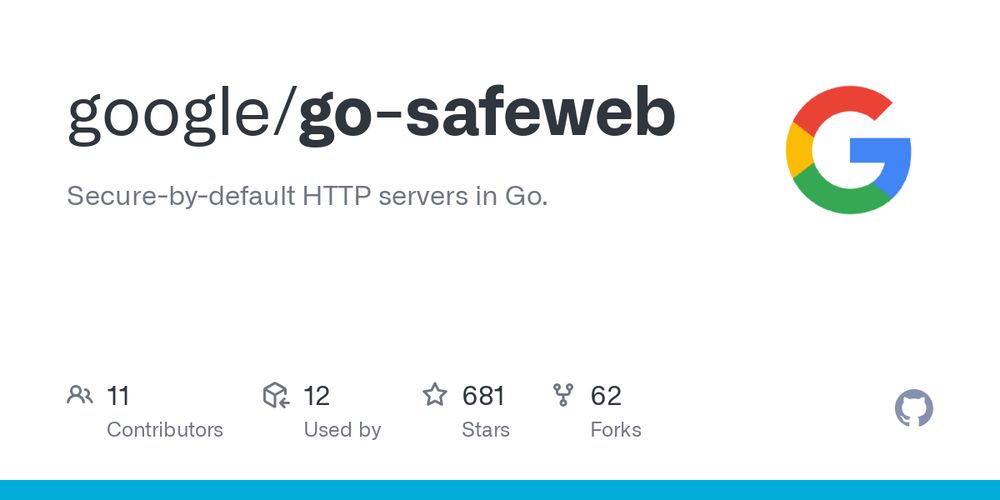 google/go-safeweb

Secure-by-default HTTP servers in Go.

11
Contributors

12
Used by

681
Stars

62
Forks