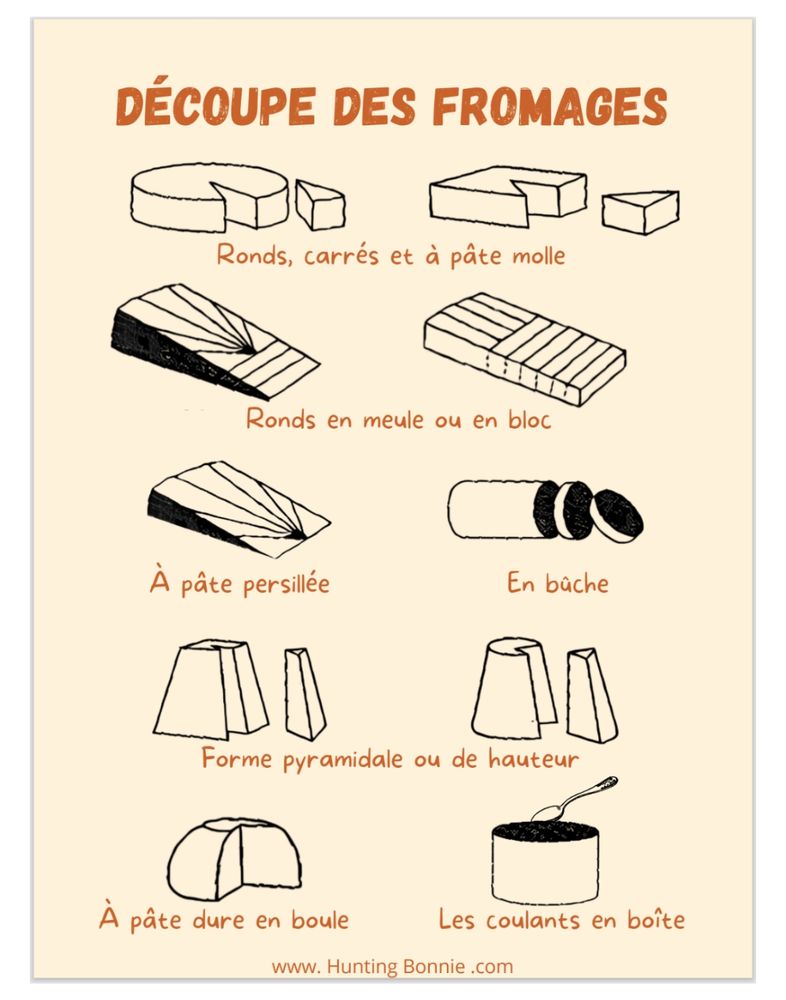 DÉCOUPE DES FROMAGES

Ronds, carrés et à pâte molle

Ronds en meule ou en bloc

À pâte persillée

En bûche

Forme pyramidale ou de hauteur

À pâte dure en boule

Les coulants en boîte

www. Hunting Bonnie .com