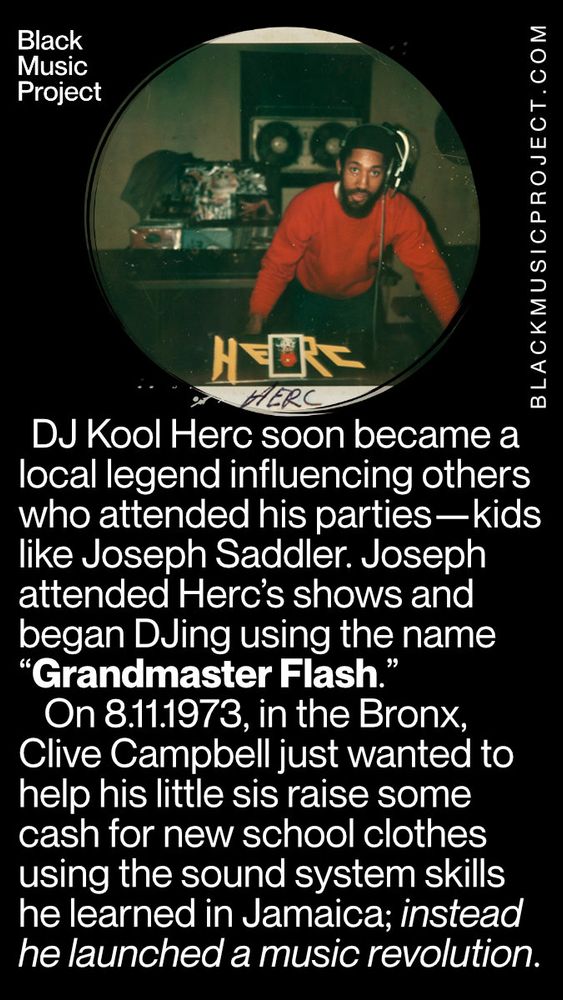 Black Music Project

BLACKMUSICPROJECT.COM

HERC

HERC

DJ Kool Herc soon became a local legend influencing others who attended his parties—kids like Joseph Saddler. Joseph attended Herc's shows and began DJing using the name "Grandmaster Flash."

On 8.11.1973, in the Bronx, Clive Campbell just wanted to help his little sis raise some cash for new school clothes using the sound system skills he learned in Jamaica; instead he launched a music revolution.