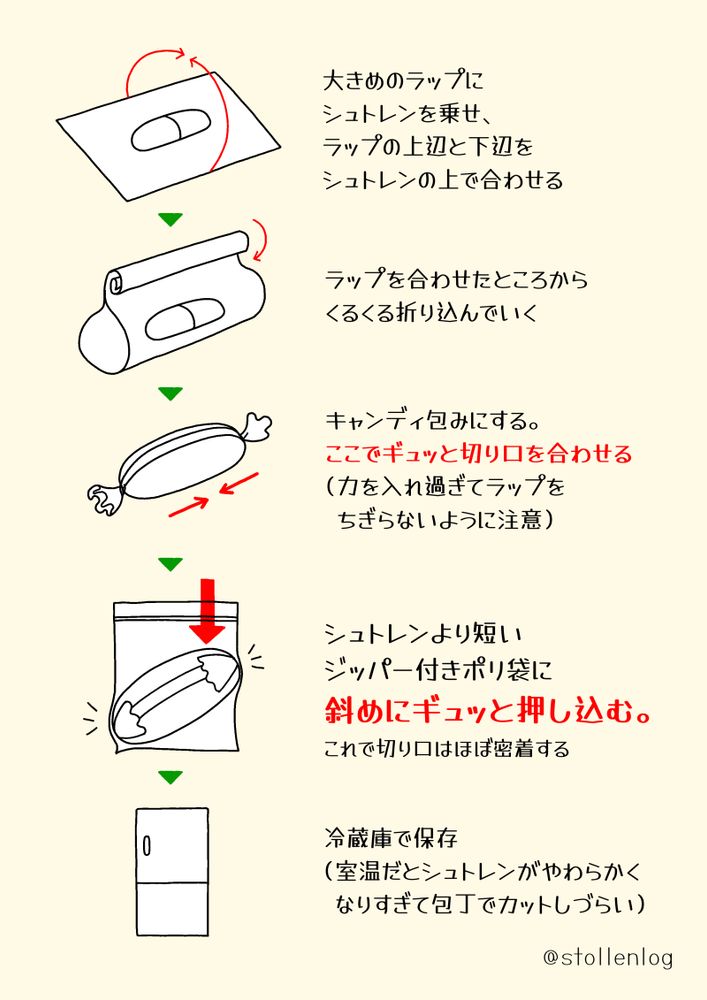 大きめのラップに
シュトレンを乗せ、
ラップの上辺と下辺を
シュトレンの上で合わせる

ラップを合わせたところから
くるくる折り込んでいく

キャンディ包みにする。
ここでギュッと切り口を合わせる
（力を入れ過ぎてラップを
ちぎらないように注意）

シュトレンより短い
ジッパー付きポリ袋に
斜めにギュッと押し込む。
これで切り口はほぼ密着する

冷蔵庫で保存
（室温だとシュトレンがやわらかく
なりすぎて包丁でカットしづらい）

@stollenlog