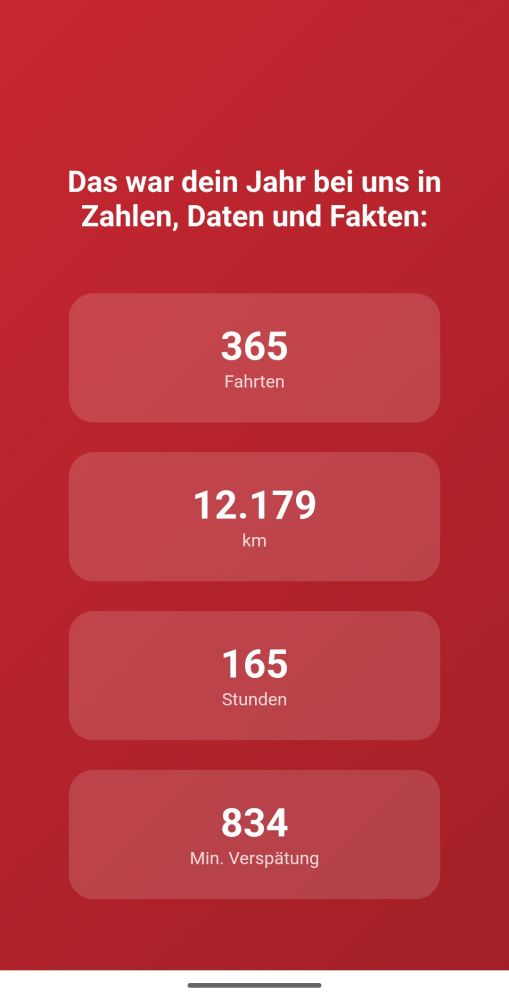 Das war dein Jahr bei uns in Zahlen, Daten und Fakten:

365
Fahrten

12.179
km

165
Stunden

834
Min. Verspätung