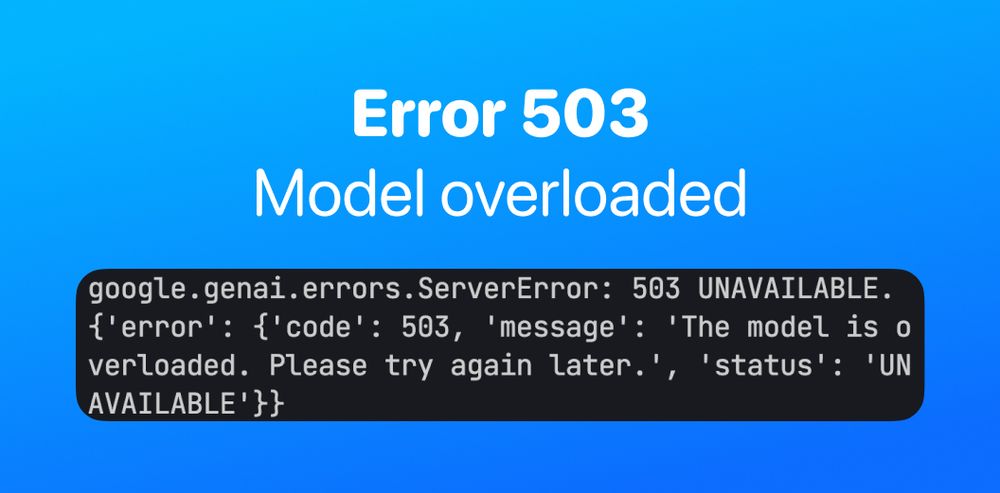 Error 503
Model overloaded

google.genai.errors.ServerError: 503 UNAVAILABLE. {'error': {'code': 503, 'message': 'The model is overloaded. Please try again later.', 'status': 'UNAVAILABLE'}}