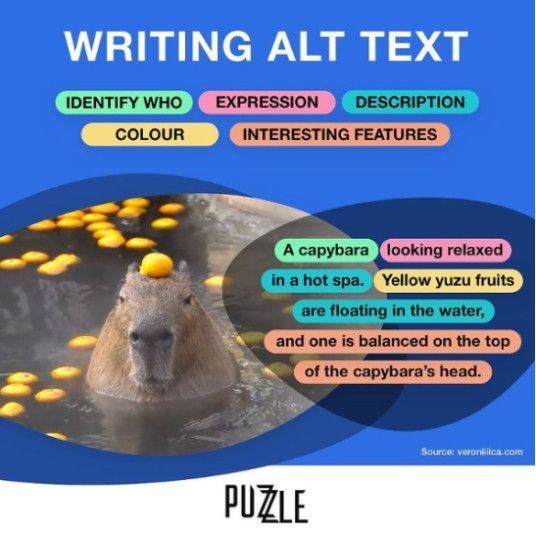 WRITING ALT TEXT

IDENTIFY WHO EXPRESSION DESCRIPTION
COLOUR INTERESTING FEATURES

A capybara looking relaxed in a hot spa. Yellow yuzu fruits are floating in the water, and one is balanced on the top of the capybara's head.

Source: veroniiica.com

PUZZLE