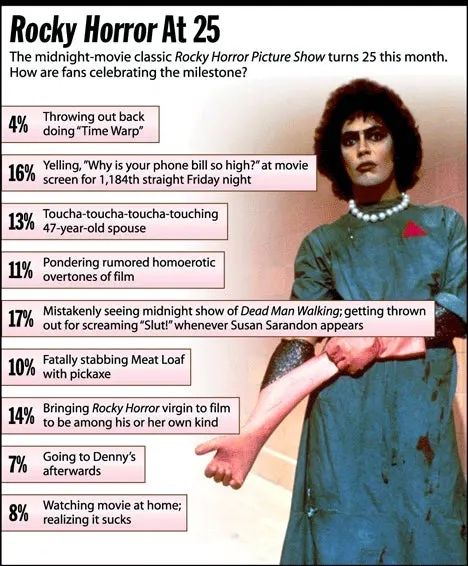 Rocky Horror At 25

The midnight-movie classic Rocky Horror Picture Show turns 25 this month. How are fans celebrating the milestone?

4% Throwing out back doing "Time Warp"

16% Yelling, "Why is your phone bill so high?" at movie screen for 1,184th straight Friday night

13% Toucha-toucha-toucha-touching 47-year-old spouse

11% Pondering rumored homoerotic overtones of film

17% Mistakenly seeing midnight show of Dead Man Walking; getting thrown out for screaming "Slut!" whenever Susan Sarandon appears

10% Fatally stabbing Meat Loaf with pickaxe

14% Bringing Rocky Horror virgin to film to be among his or her own kind

7% Going to Denny's afterwards

8% Watching movie at home; realizing it sucks