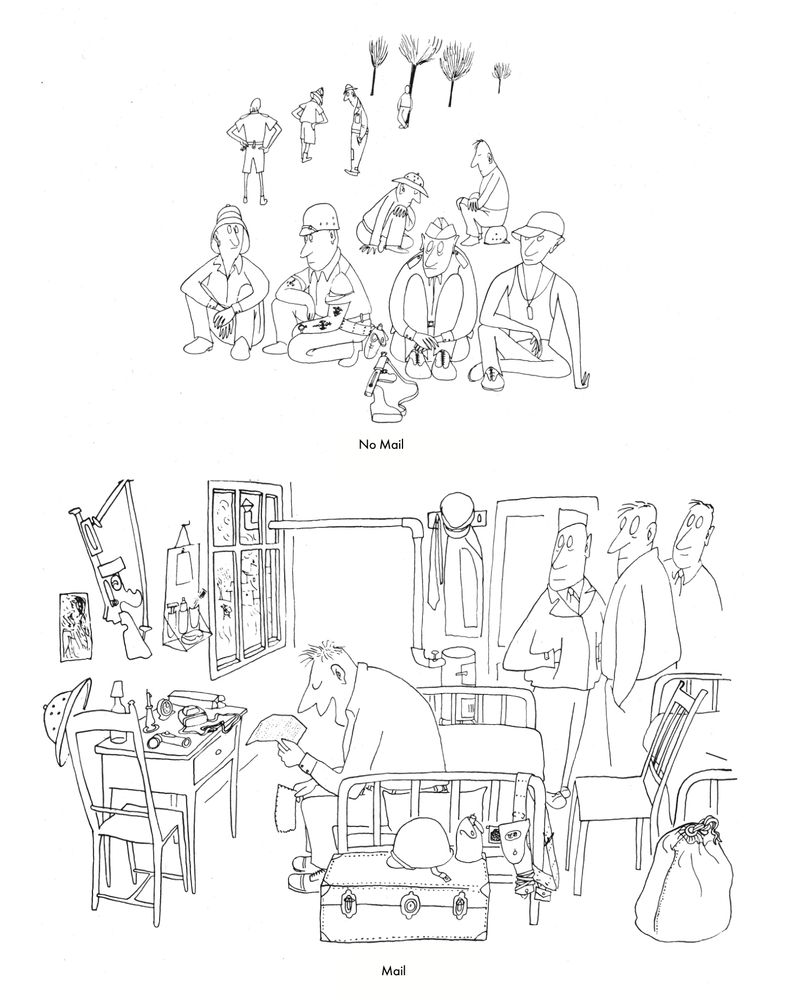 No Mail

Mail