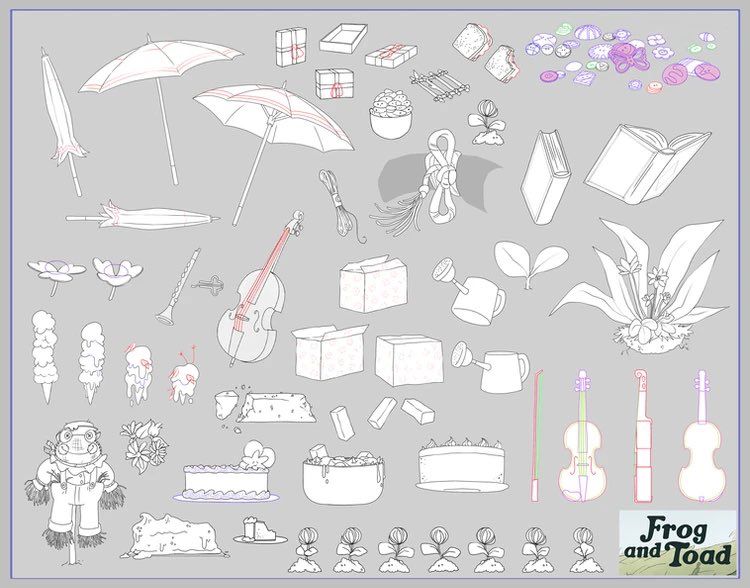 Frog and Toad