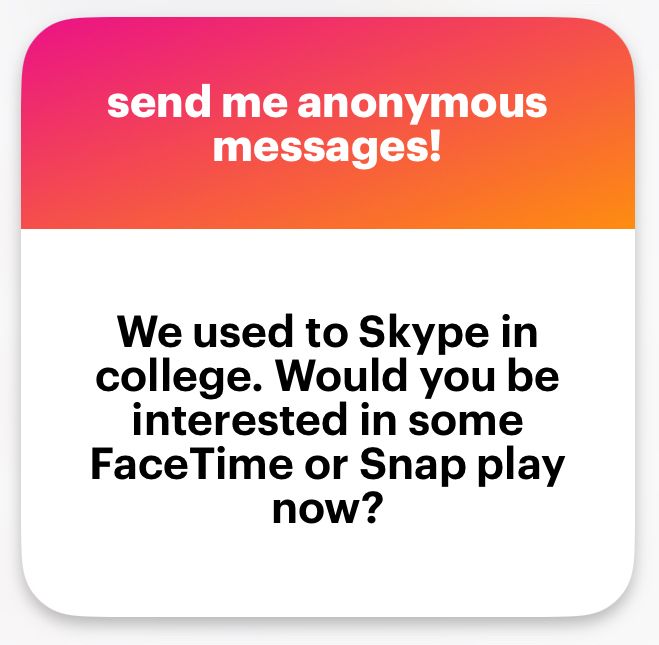 send me anonymous messages!

We used to Skype in college. Would you be interested in some FaceTime or Snap play now?